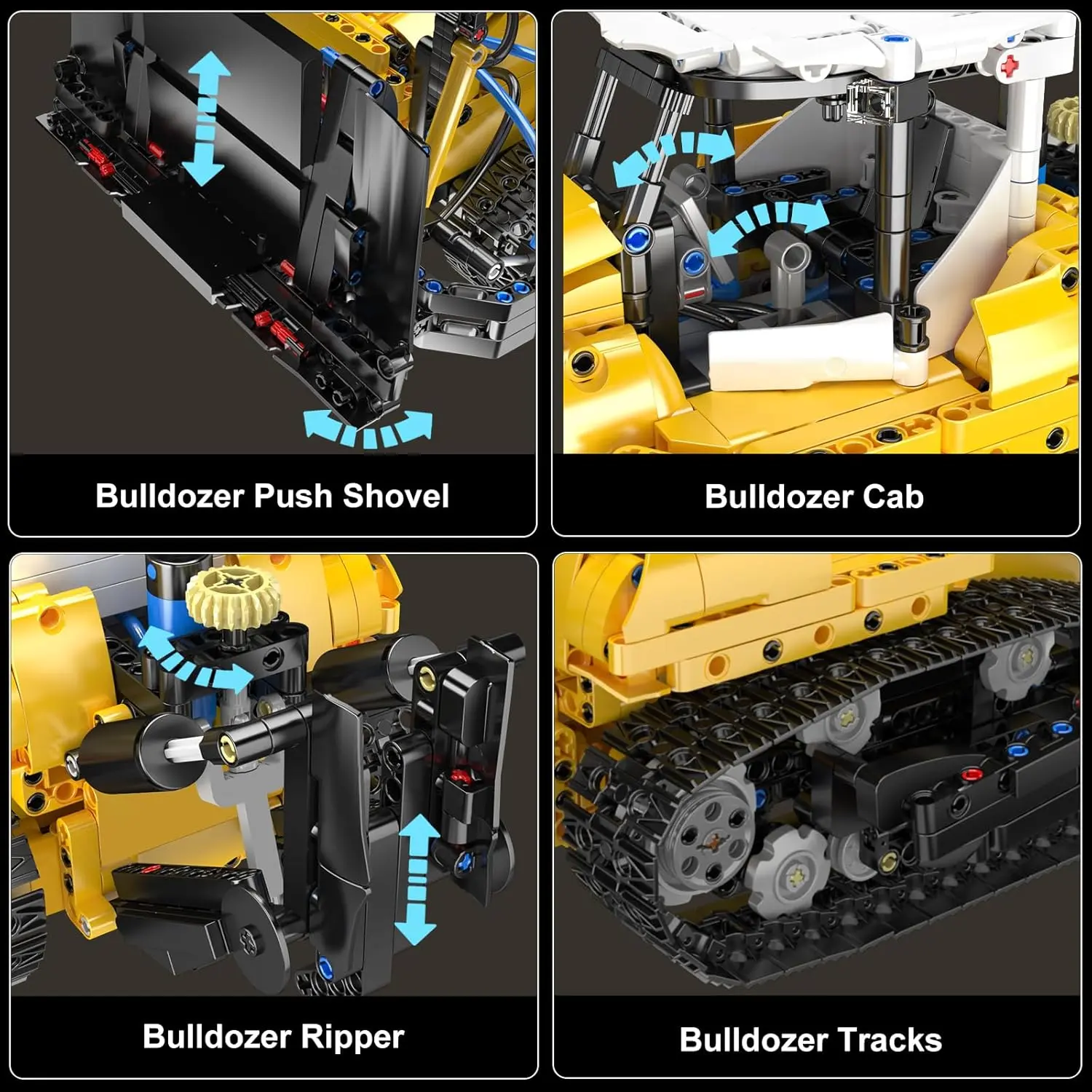 Bulldozer Push Shovel

Bulldozer Cab

Bulldozer Ripper

Bulldozer Tracks