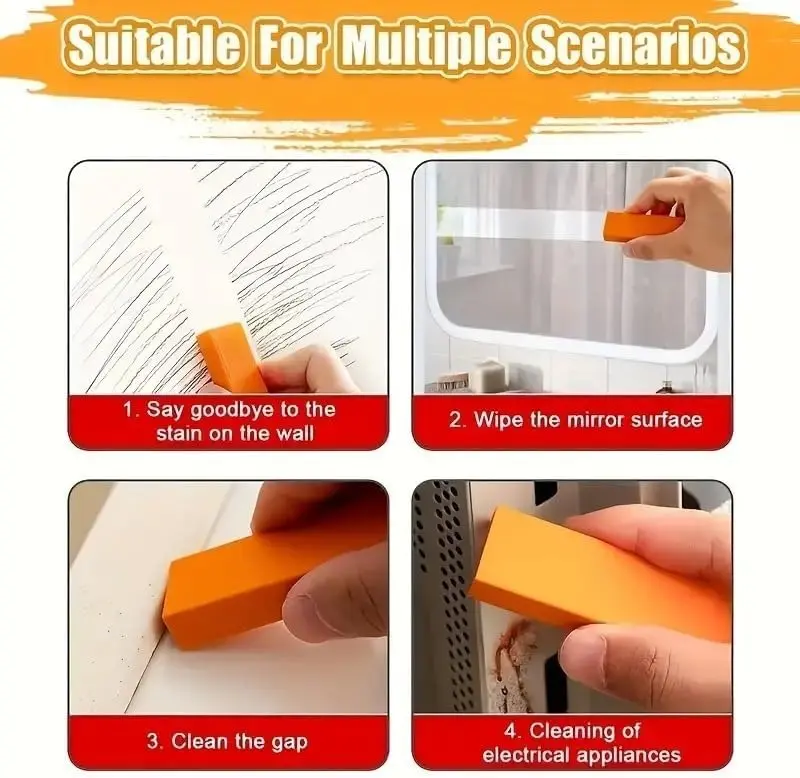 Suitable For Multiple Scenarios

1. Say goodbye to the stain on the wall

2. Wipe the mirror surface

3. Clean the gap

4. Cleaning of electrical appliances