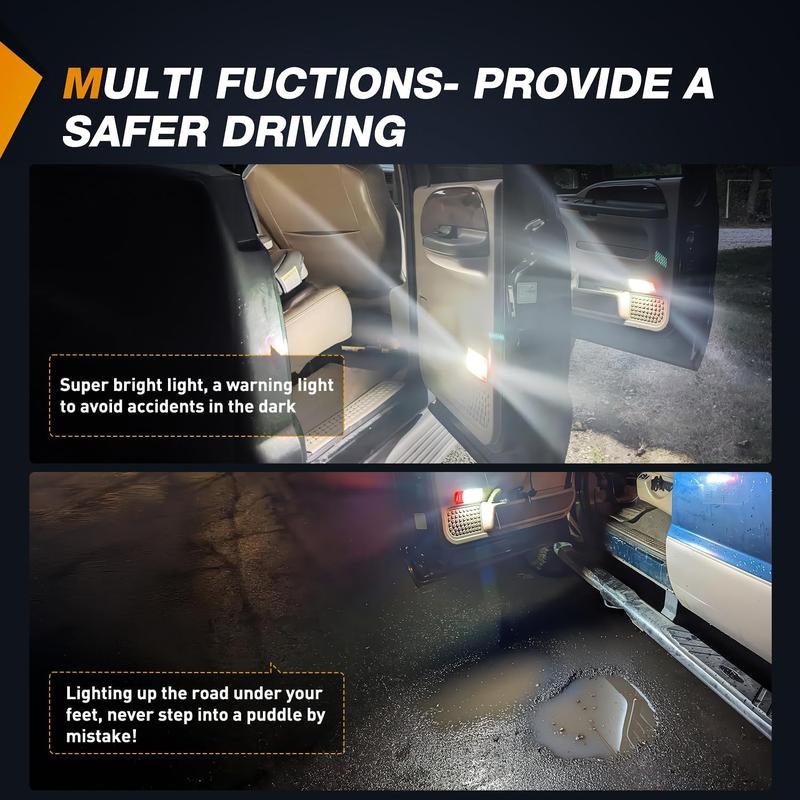 MULTI FUCTIONS- PROVIDE A SAFER DRIVING

Super bright light, a warning light to avoid accidents in the dark

Lighting up the road under your feet, never step into a puddle by mistake!