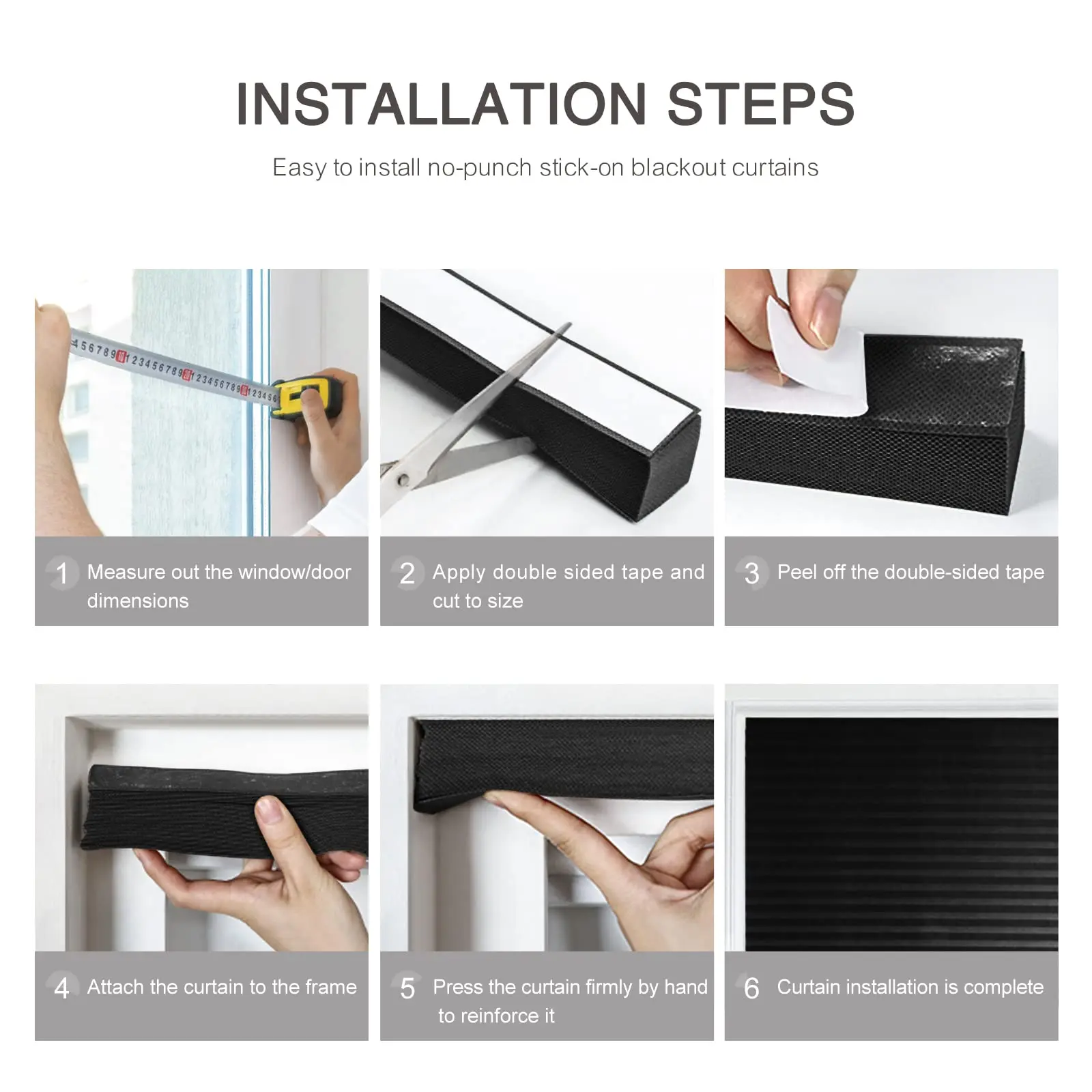 INSTALLATION STEPS

Easy to install no-punch stick-on blackout curtains

1 Measure out the window/door dimensions

2 Apply double sided tape and cut to size

3 Peel off the double-sided tape

4 Attach the curtain to the frame

5 Press the curtain firmly by hand to reinforce it

6 Curtain installation is complete