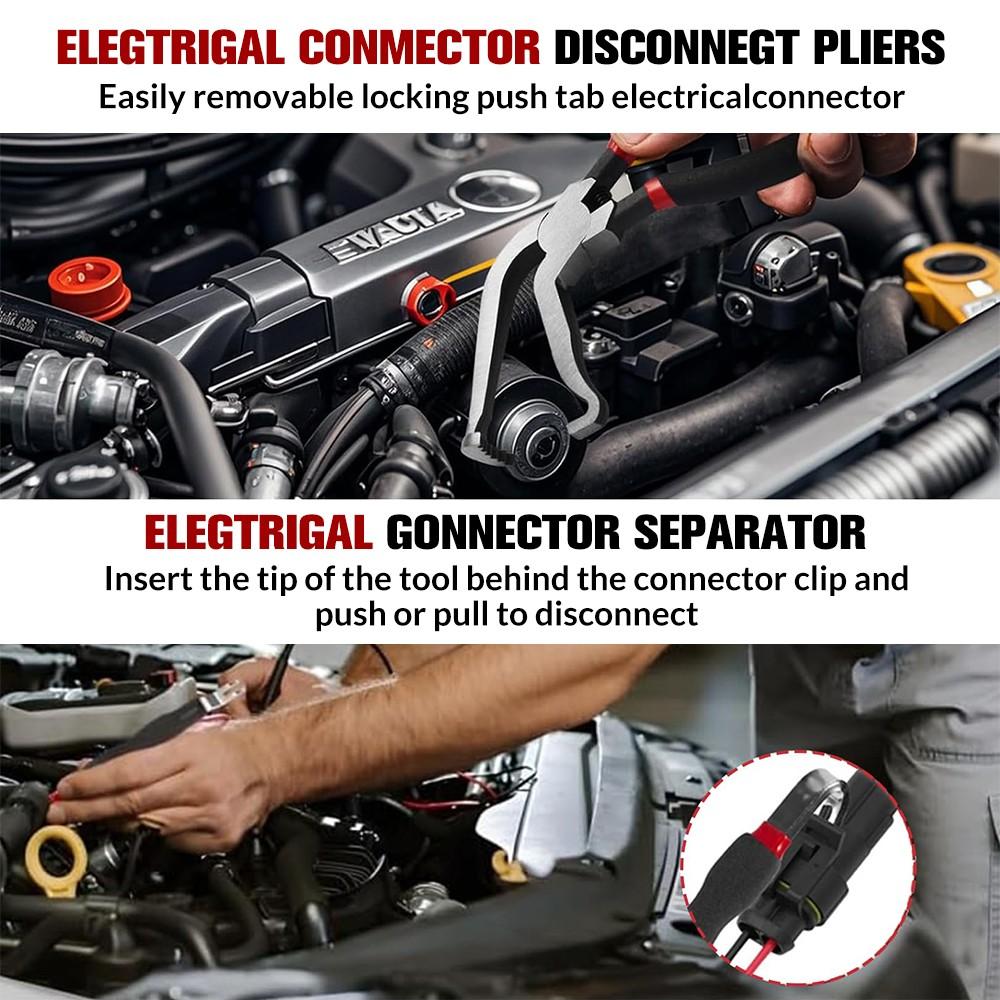 ELEGTRIGAL CONMECTOR DISCONNEGT PLIERS
Easily removable locking push tab electricalconnector

EVACTA

ELEGTRIGAL GONNECTOR SEPARATOR
Insert the tip of the tool behind the connector clip and push or pull to disconnect