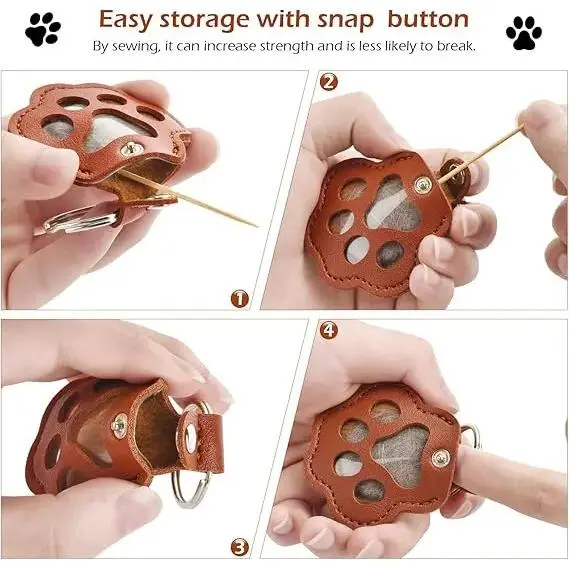 Easy storage with snap button

By sewing, it can increase strength and is less likely to break.

1

2

3

4