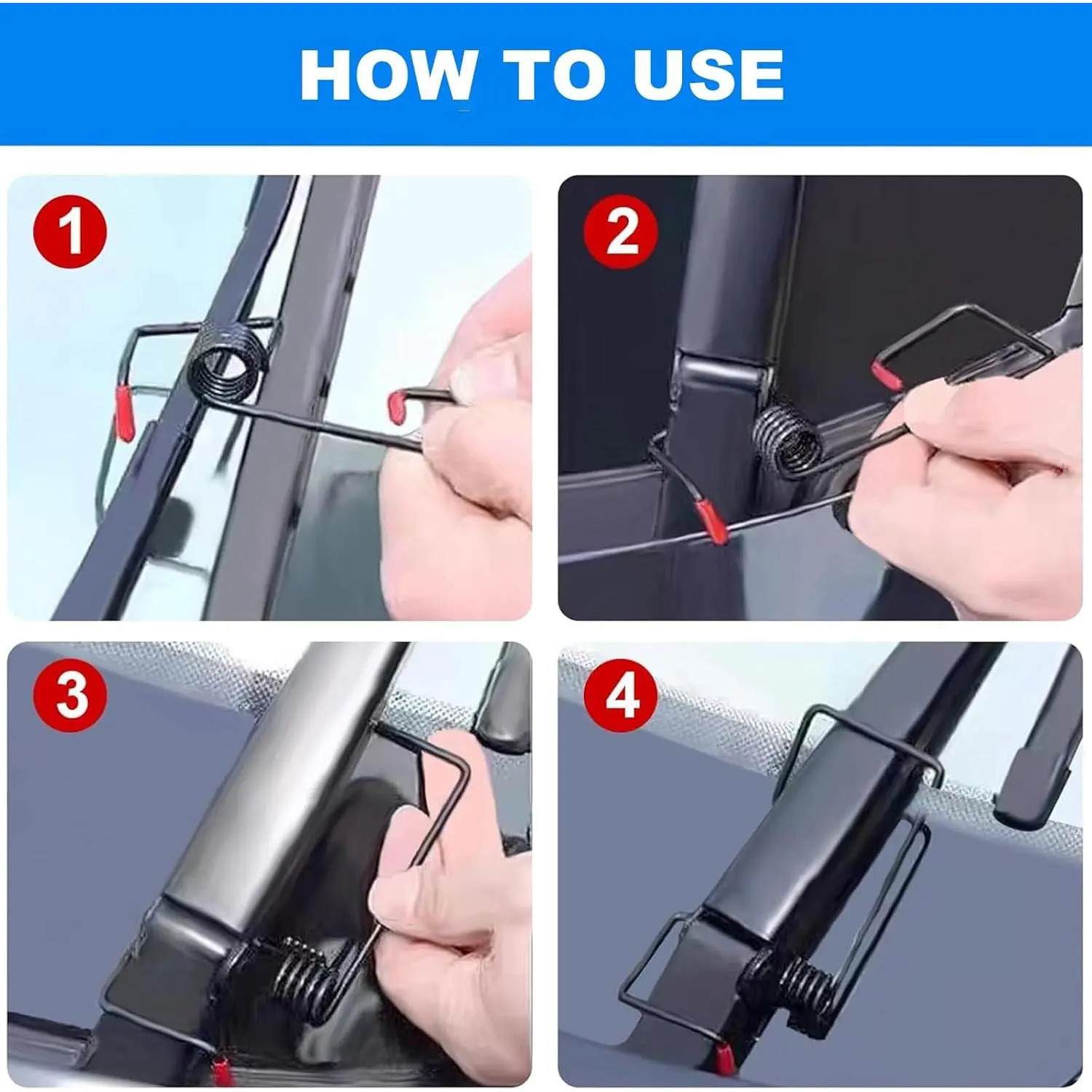 HOW TO USE

1

2

3

4