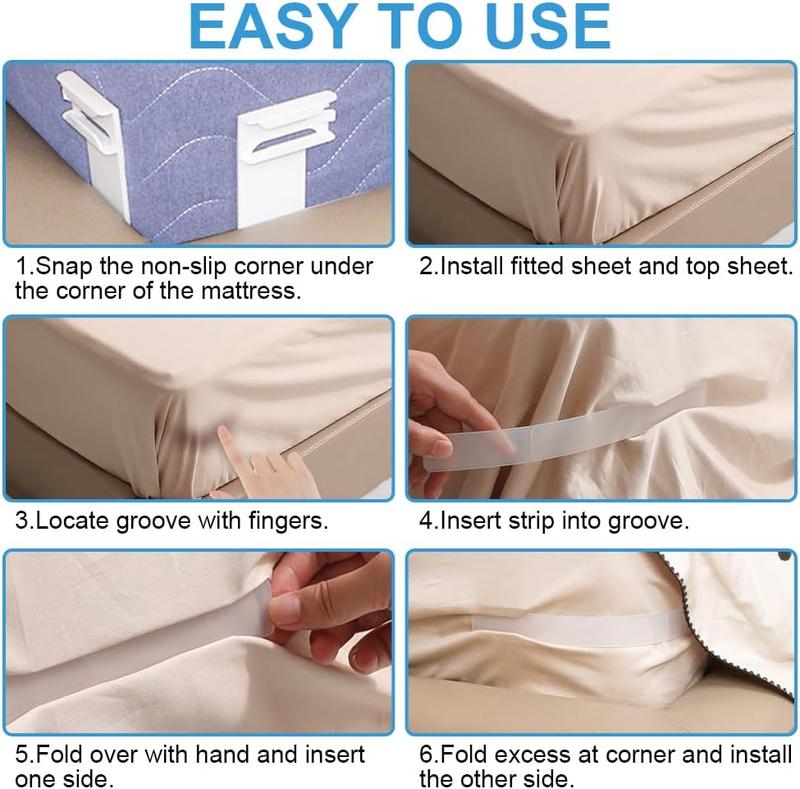 EASY TO USE

1.Snap the non-slip corner under the corner of the mattress.

2.Install fitted sheet and top sheet.

3.Locate groove with fingers.

4.Insert strip into groove.

5.Fold over with hand and insert one side.

6.Fold excess at corner and install the other side.