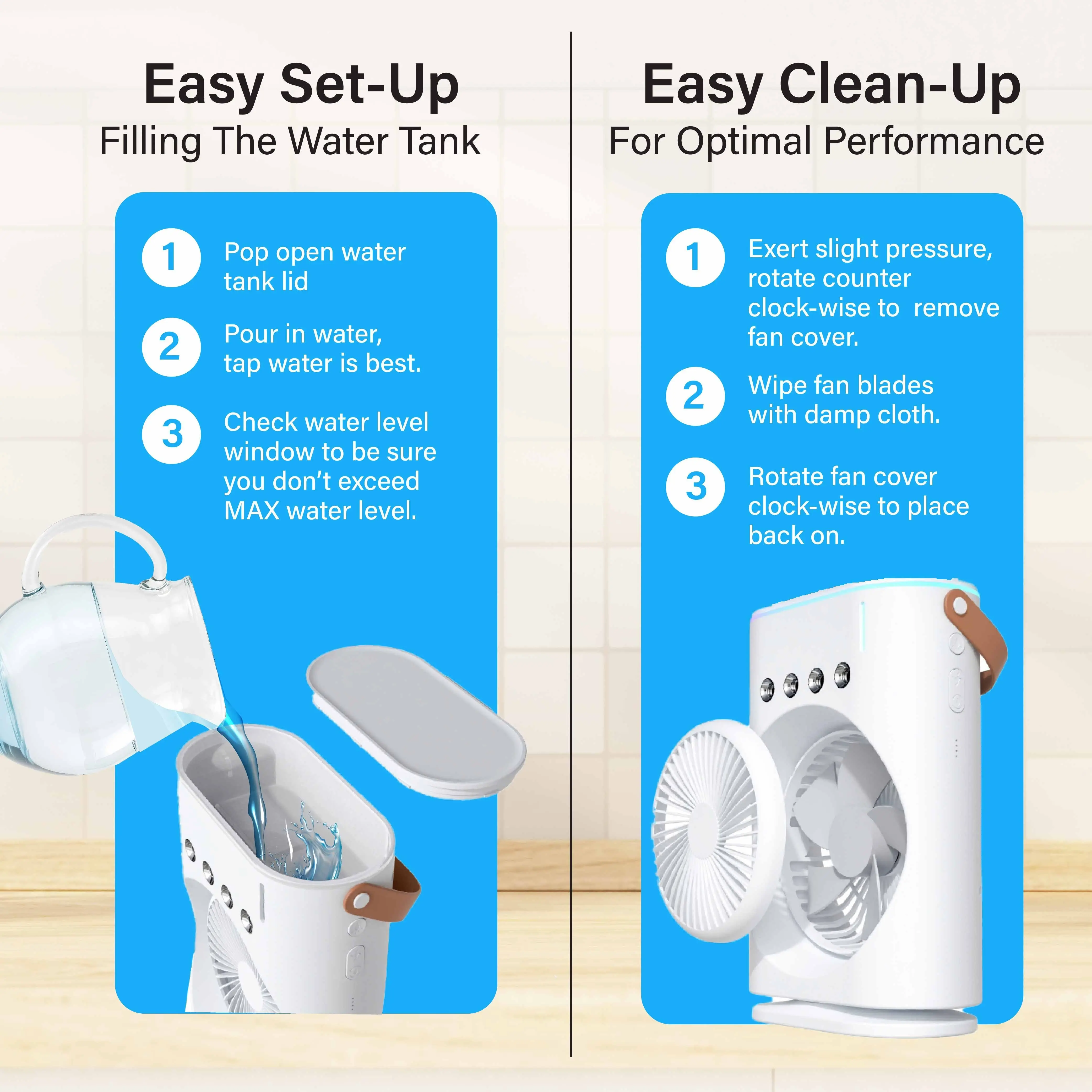 Easy Set-Up
Filling The Water Tank

1 Pop open water tank lid

2 Pour in water, tap water is best.

3 Check water level window to be sure you don't exceed MAX water level.

Easy Clean-Up
For Optimal Performance

1 Exert slight pressure, rotate counter clock-wise to remove fan cover.

2 Wipe fan blades with damp cloth.

3 Rotate fan cover clock-wise to place back on.