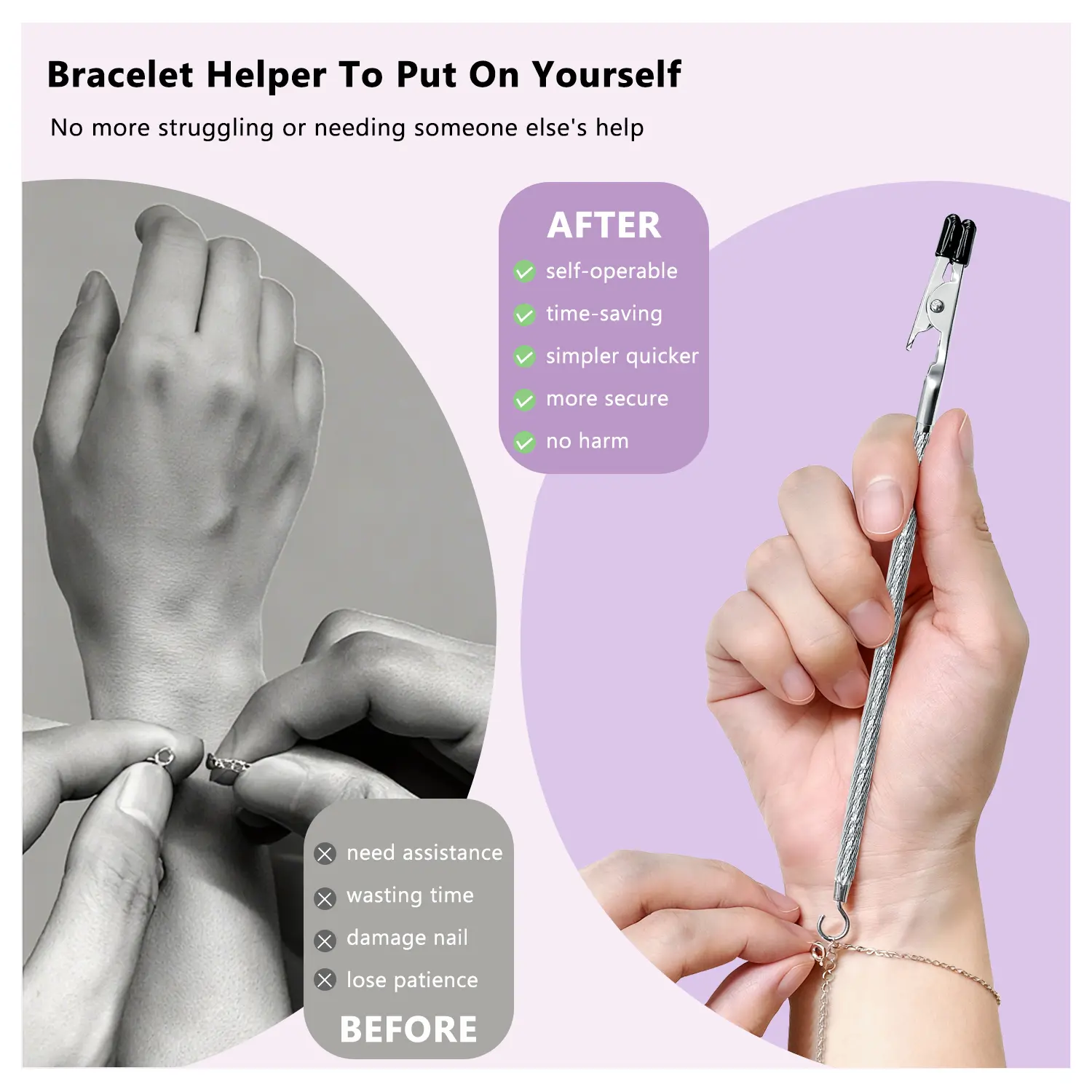 Bracelet Helper To Put On Yourself

No more struggling or needing someone else's help

AFTER
self-operable
time-saving
simpler quicker
more secure
no harm

need assistance
wasting time
damage nail
lose patience
BEFORE