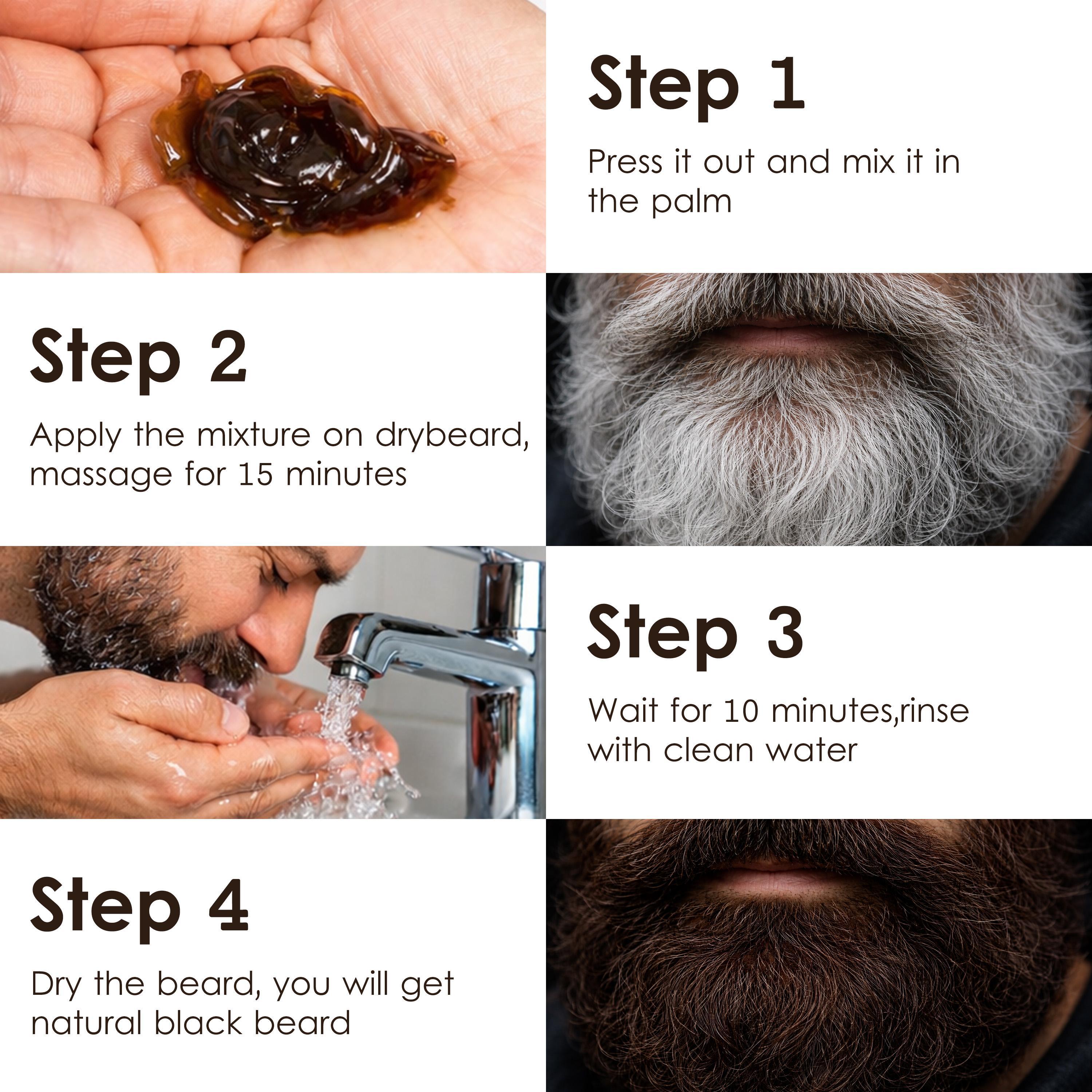 Step 1

Press it out and mix it in the palm

Step 2

Apply the mixture on drybeard, massage for 15 minutes

Step 3

Wait for 10 minutes,rinse with clean water

Step 4

Dry the beard, you will get natural black beard