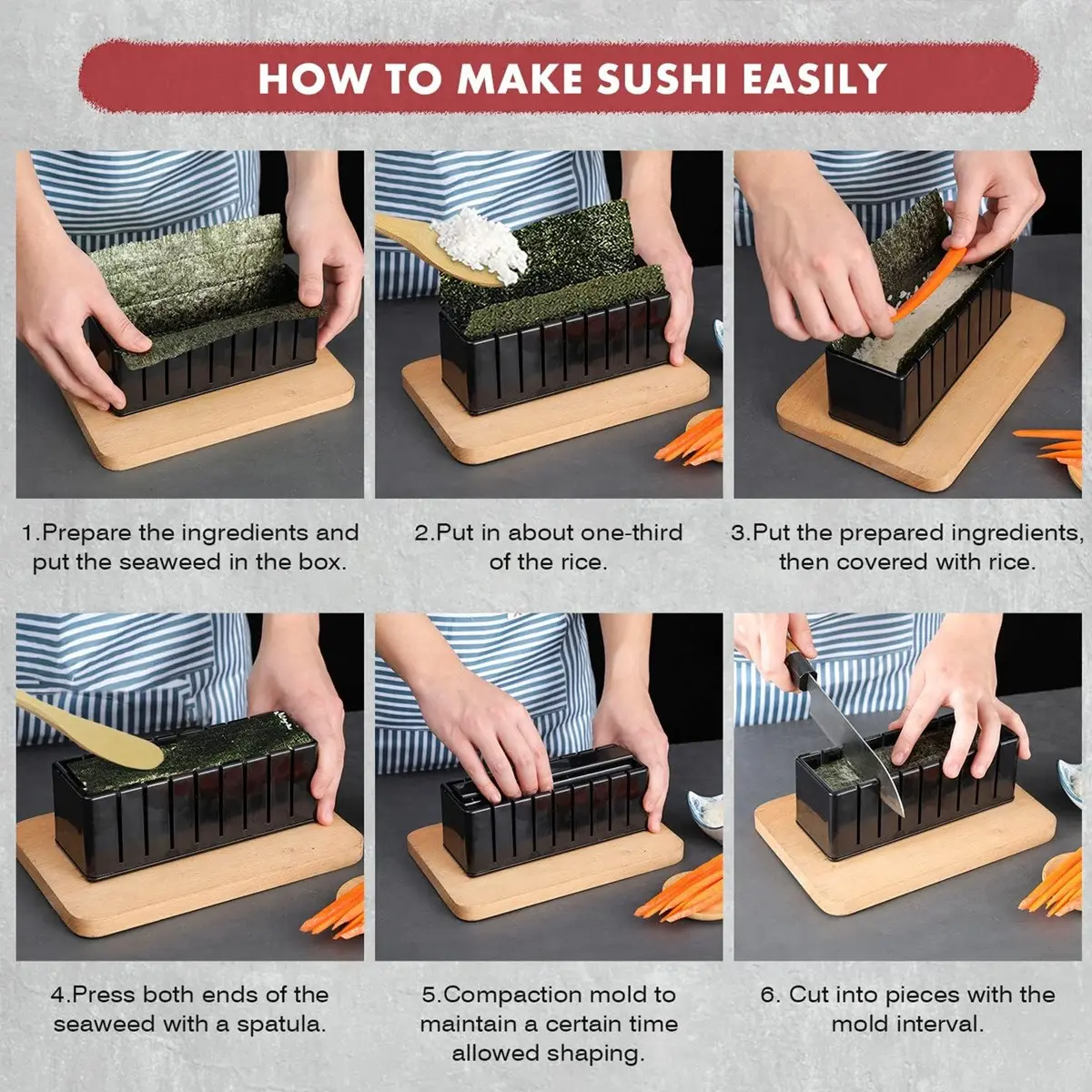 HOW TO MAKE SUSHI EASILY

1.Prepare the ingredients and put the seaweed in the box.

2.Put in about one-third of the rice.

3.Put the prepared ingredients, then covered with rice.

4.Press both ends of the seaweed with a spatula.

5.Compaction mold to maintain a certain time allowed shaping.

6. Cut into pieces with the mold interval.