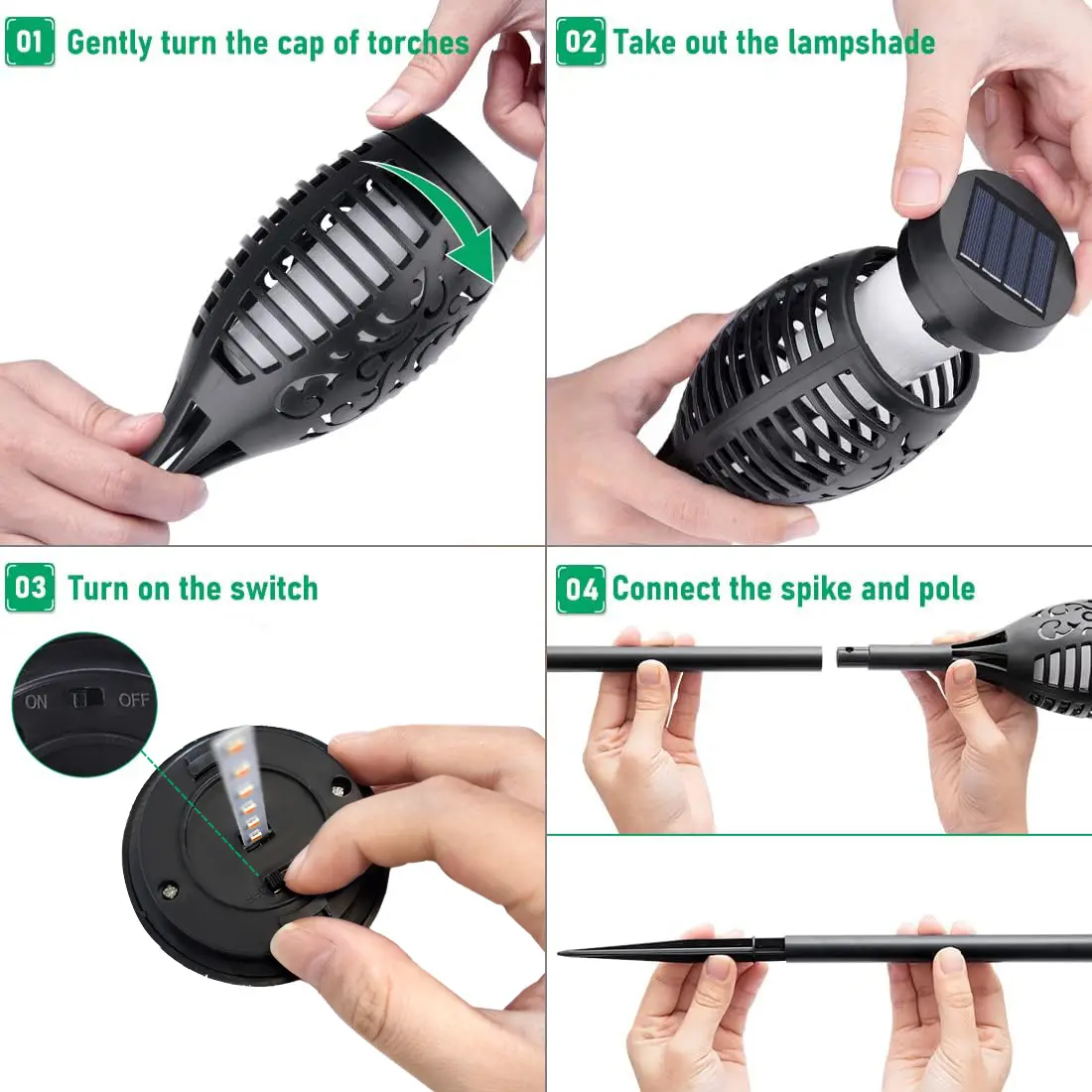 01 Gently turn the cap of torches

02 Take out the lampshade

03 Turn on the switch

ON OFF

04 Connect the spike and pole