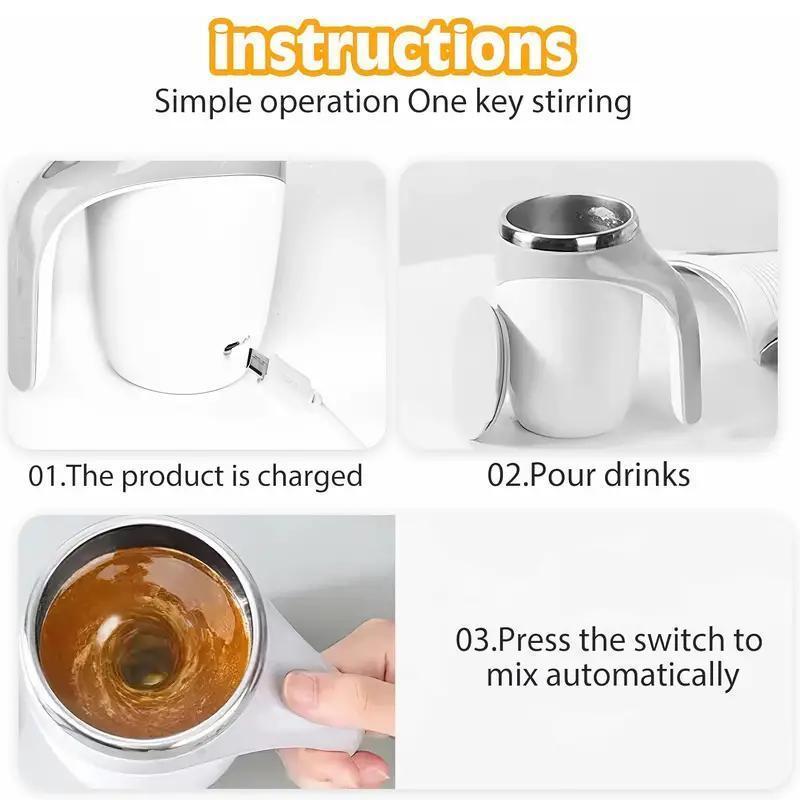 instructions
Simple operation One key stirring

01.The product is charged

02.Pour drinks

03.Press the switch to mix automatically