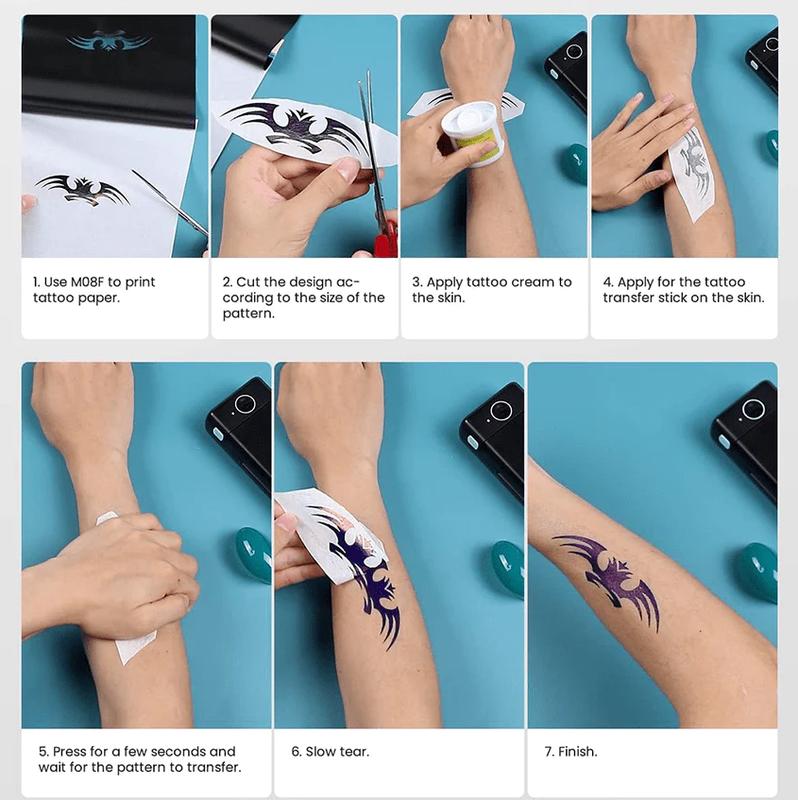 1. Use M08F to print tattoo paper.

2. Cut the design according to the size of the pattern.

3. Apply tattoo cream to the skin.

4. Apply for the tattoo transfer stick on the skin.

5. Press for a few seconds and wait for the pattern to transfer.

6. Slow tear.

7. Finish.