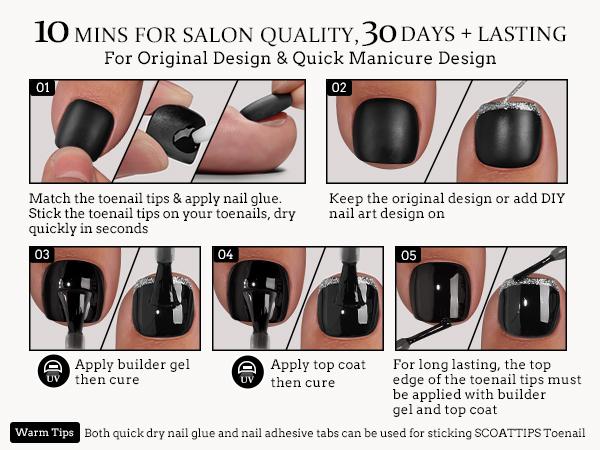 10 MINS FOR SALON QUALITY, 30 DAYS + LASTING
For Original Design & Quick Manicure Design

01

Match the toenail tips & apply nail glue. Stick the toenail tips on your toenails, dry quickly in seconds

02

Keep the original design or add DIY nail art design on

03

UV

Apply builder gel then cure

04

UV

Apply top coat then cure

05

For long lasting, the top edge of the toenail tips must be applied with builder gel and top coat

Warm Tips Both quick dry nail glue and nail adhesive tabs can be used for sticking SCOATTIPS Toenail