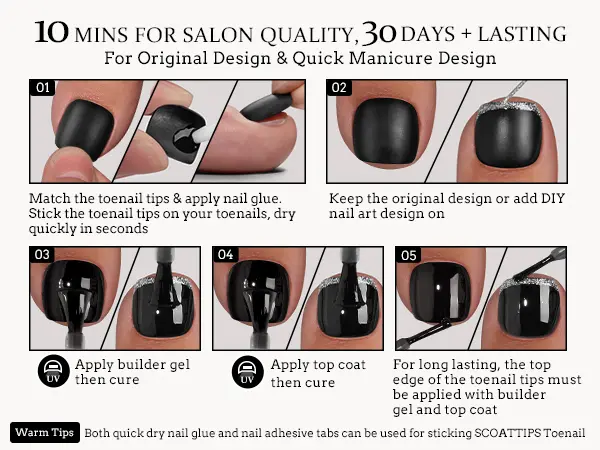 10 MINS FOR SALON QUALITY, 30 DAYS + LASTING
For Original Design & Quick Manicure Design

01

Match the toenail tips & apply nail glue. Stick the toenail tips on your toenails, dry quickly in seconds

02

Keep the original design or add DIY nail art design on

03

UV

Apply builder gel then cure

04

UV

Apply top coat then cure

05

For long lasting, the top edge of the toenail tips must be applied with builder gel and top coat

Warm Tips Both quick dry nail glue and nail adhesive tabs can be used for sticking SCOATTIPS Toenail