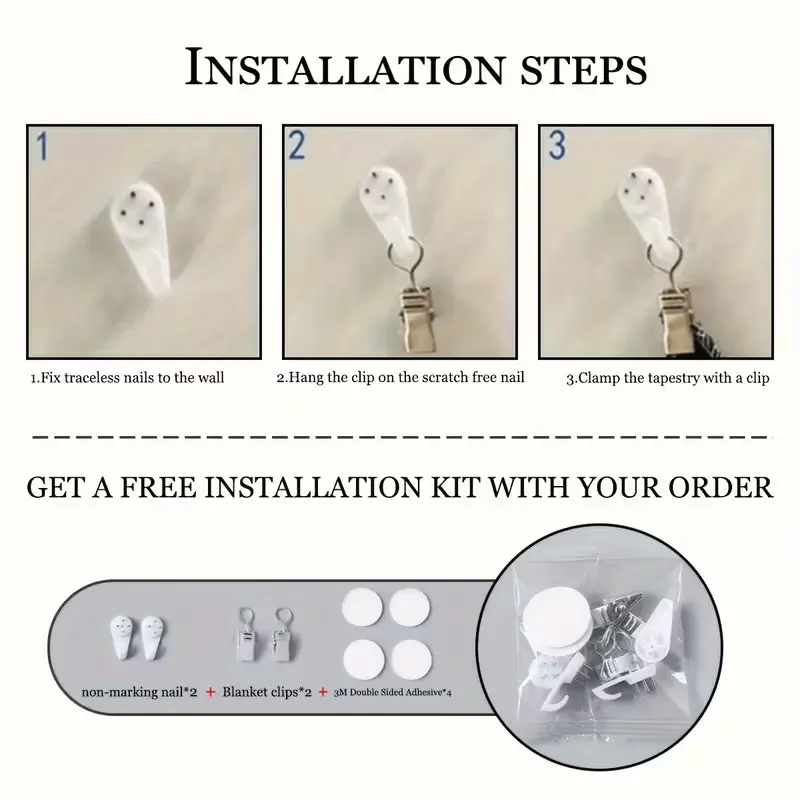 INSTALLATION STEPS

1

2

3

1.Fix traceless nails to the wall

2.Hang the clip on the scratch free nail

3.Clamp the tapestry with a clip

GET A FREE INSTALLATION KIT WITH YOUR ORDER

non-marking nail*2 + Blanket clips*2 + 3M Double Sided Adhesive*4