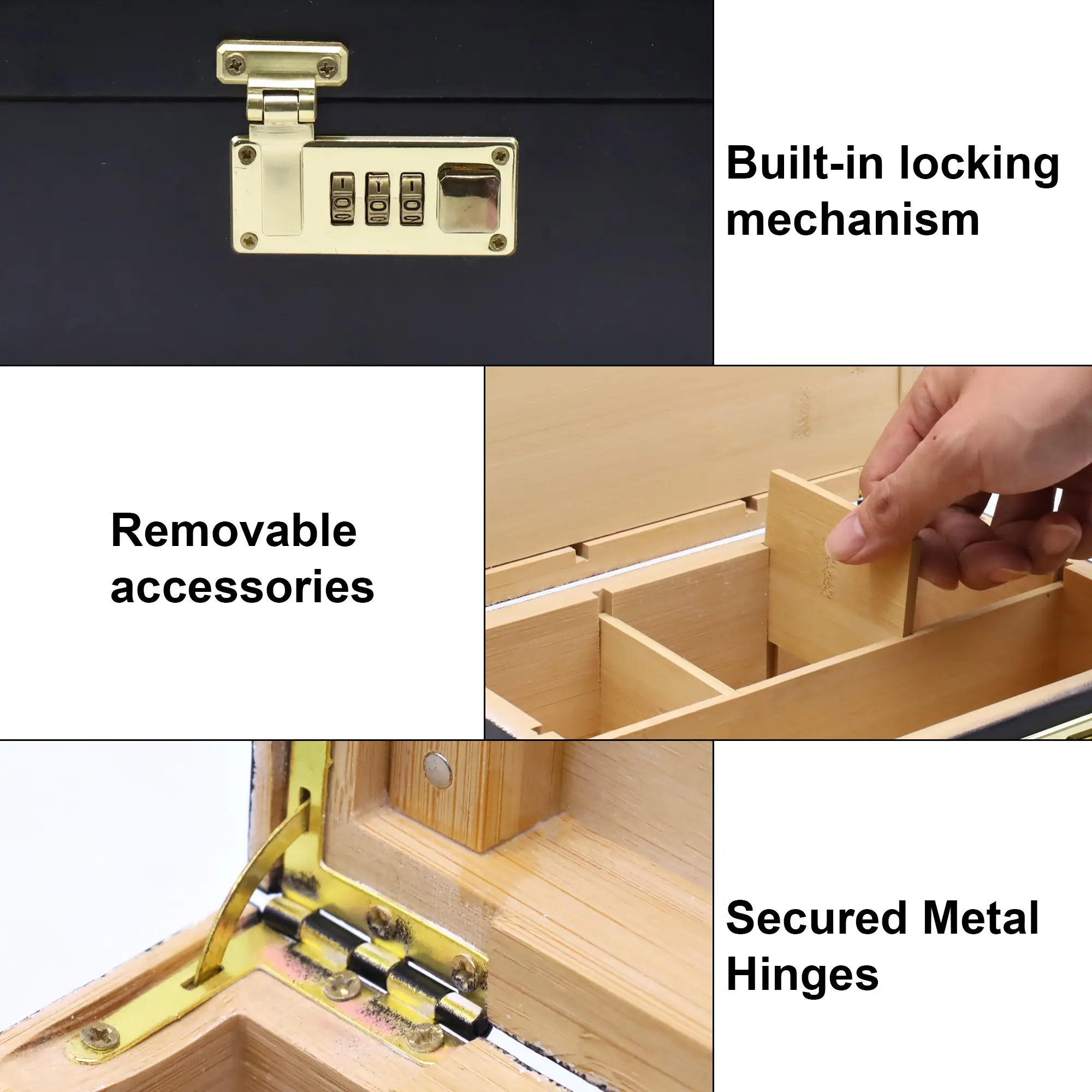 Built-in locking mechanism

Removable accessories

Secured Metal Hinges