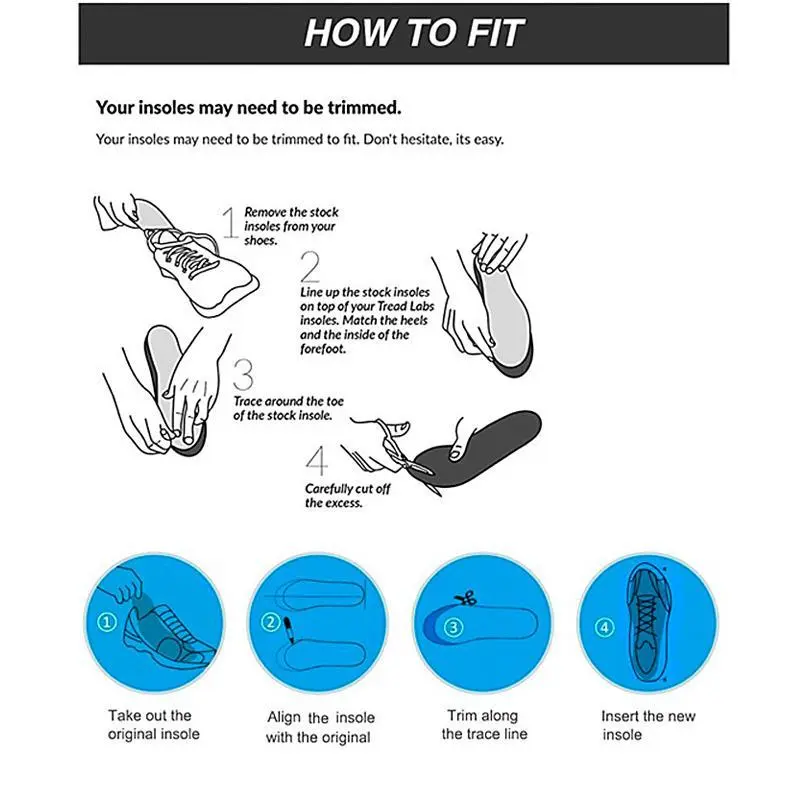 HOW TO FIT

Your insoles may need to be trimmed.

Your insoles may need to be trimmed to fit. Don't hesitate, its easy.

1 Remove the stock insoles from your shoes.

2 Line up the stock insoles on top of your Tread Labs insoles. Match the heels and the inside of the forefoot.

3 Trace around the toe of the stock insole.

4 Carefully cut off the excess.

① Take out the original insole

② Align the insole with the original

③ Trim along the trace line

④ Insert the new insole