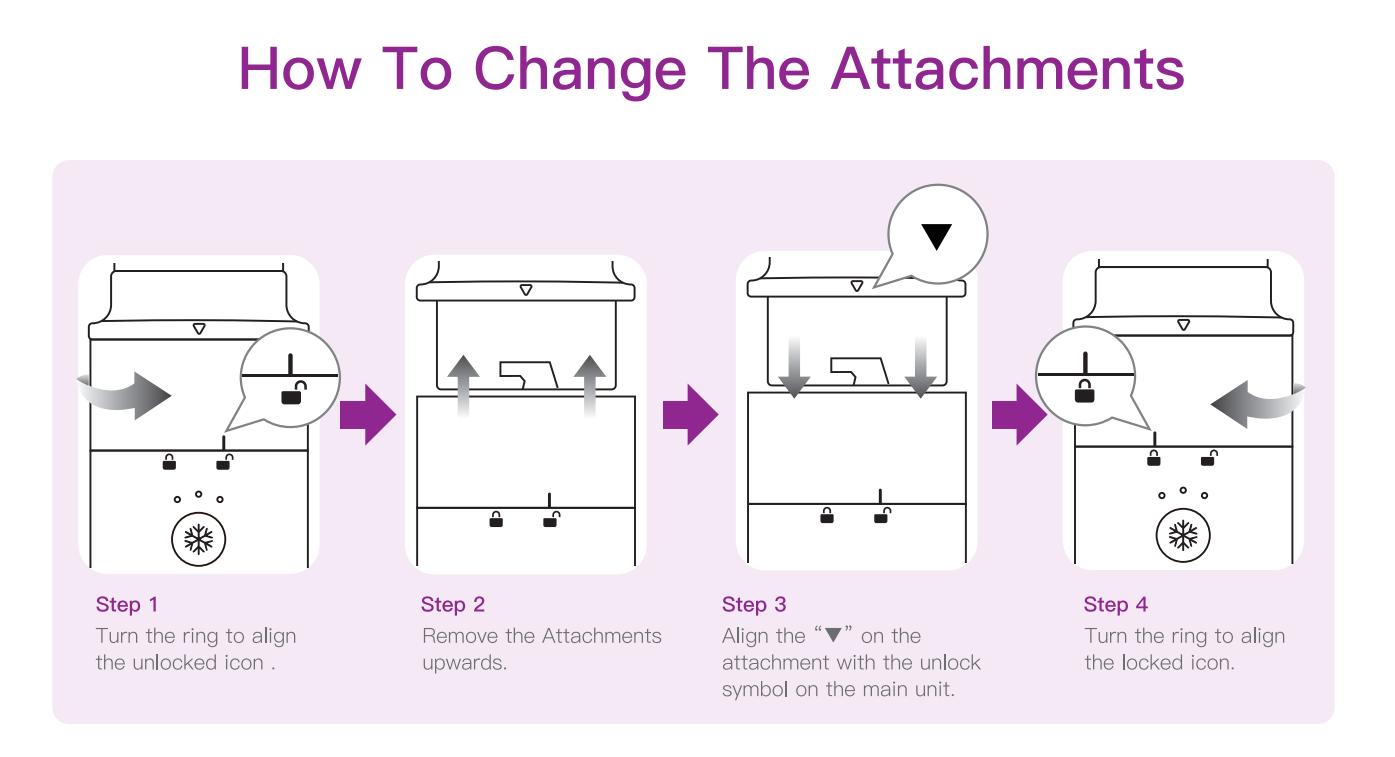 How To Change The Attachments

Step 1
Turn the ring to align the unlocked icon .

Step 2
Remove the Attachments upwards.

Step 3
Align the "▼" on the attachment with the unlock symbol on the main unit.

Step 4
Turn the ring to align the locked icon.