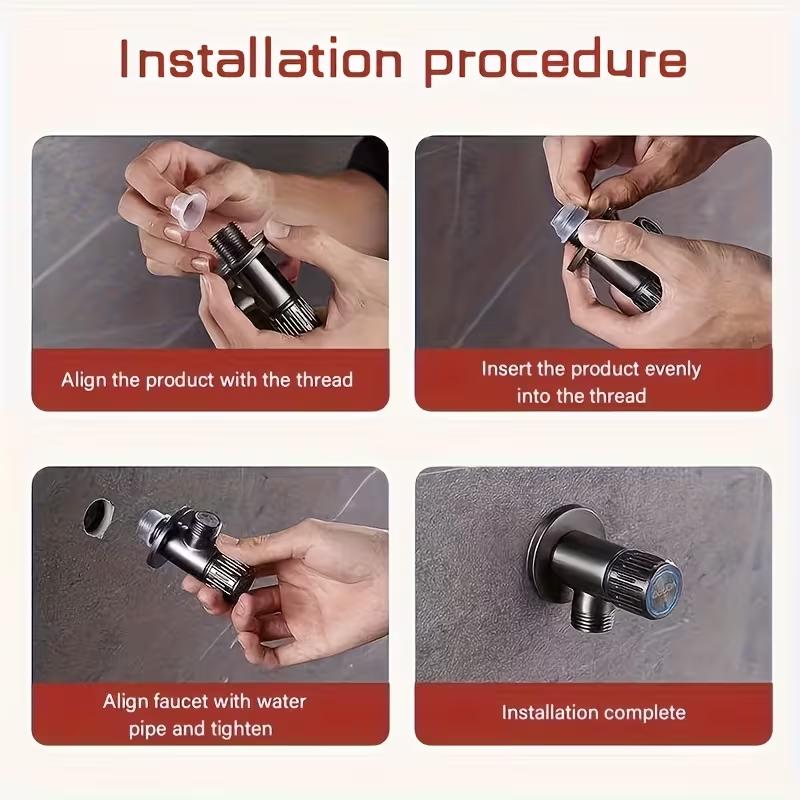 Installation procedure

Align the product with the thread

Insert the product evenly into the thread

Align faucet with water pipe and tighten

Installation complete