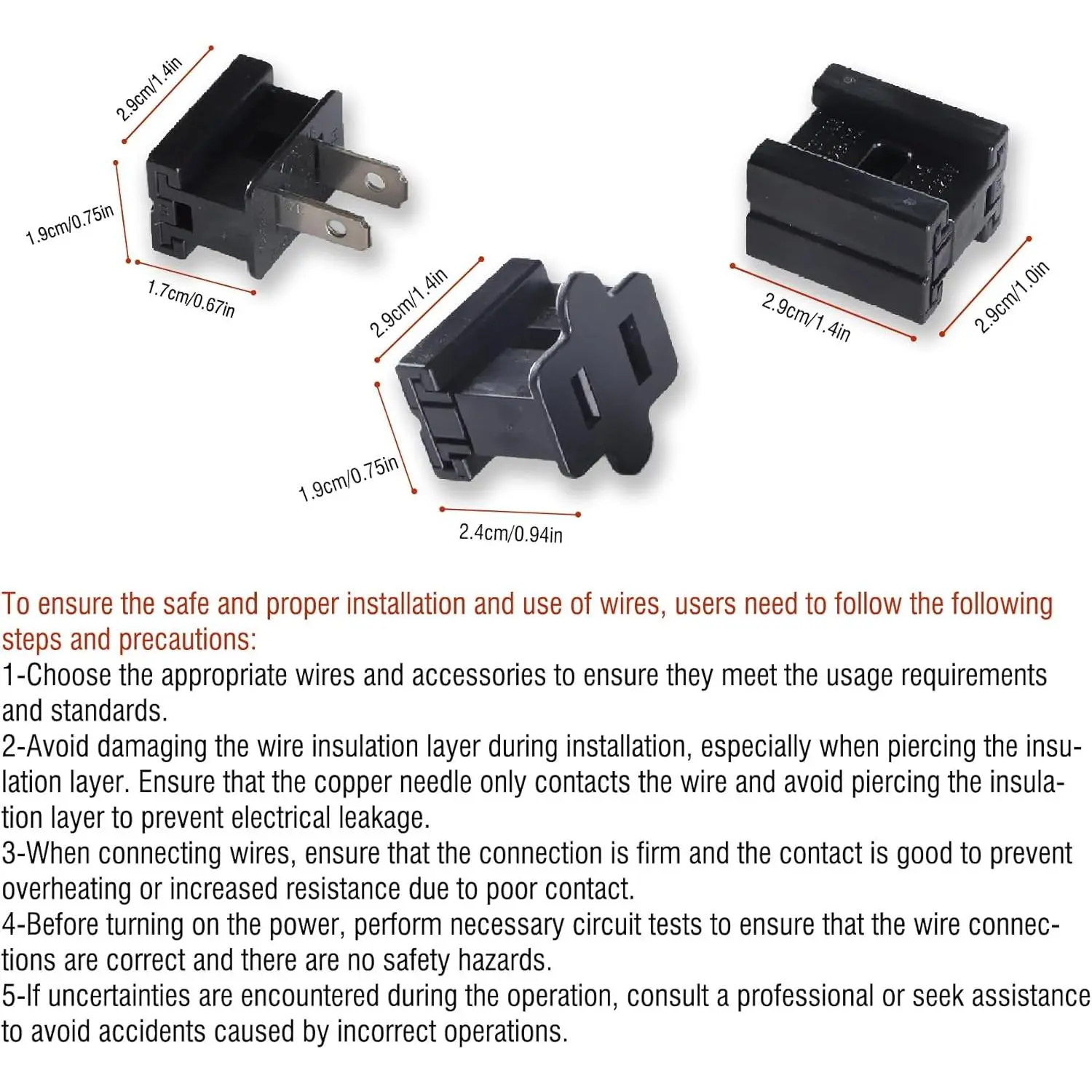 2.9cm/1.4in
1.9cm/0.75in
1.7cm/0.67in

2.9cm/1.4in
1.9cm/0.75in
2.4cm/0.94in

2.9cm/1.4in
2.9cm/1.0in

To ensure the safe and proper installation and use of wires, users need to follow the following steps and precautions:
1-Choose the appropriate wires and accessories to ensure they meet the usage requirements and standards.
2-Avoid damaging the wire insulation layer during installation, especially when piercing the insulation layer. Ensure that the copper needle only contacts the wire and avoid piercing the insulation layer to prevent electrical leakage.
3-When connecting wires, ensure that the connection is firm and the contact is good to prevent overheating or increased resistance due to poor contact.
4-Before turning on the power, perform necessary circuit tests to ensure that the wire connections are correct and there are no safety hazards.
5-If uncertainties are encountered during the operation, consult a professional or seek assistance to avoid accidents caused by incorrect operations.