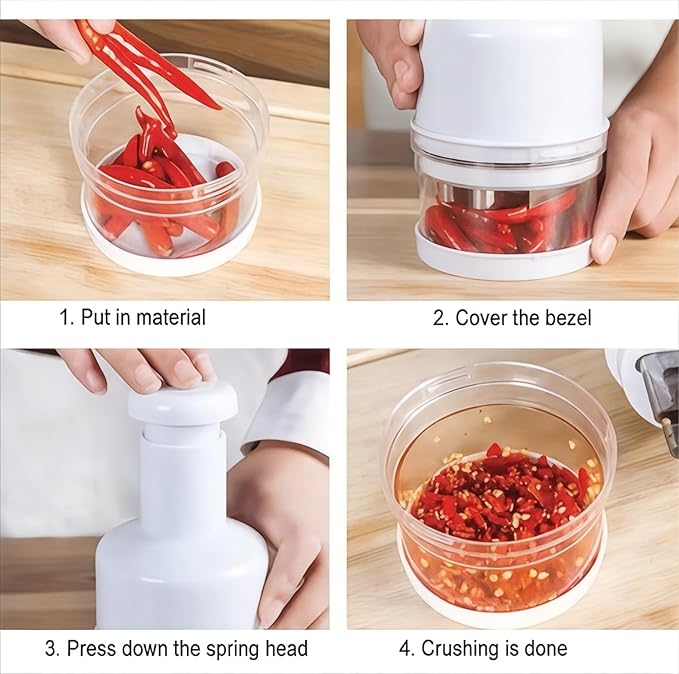 1. Put in material

2. Cover the bezel

3. Press down the spring head

4. Crushing is done