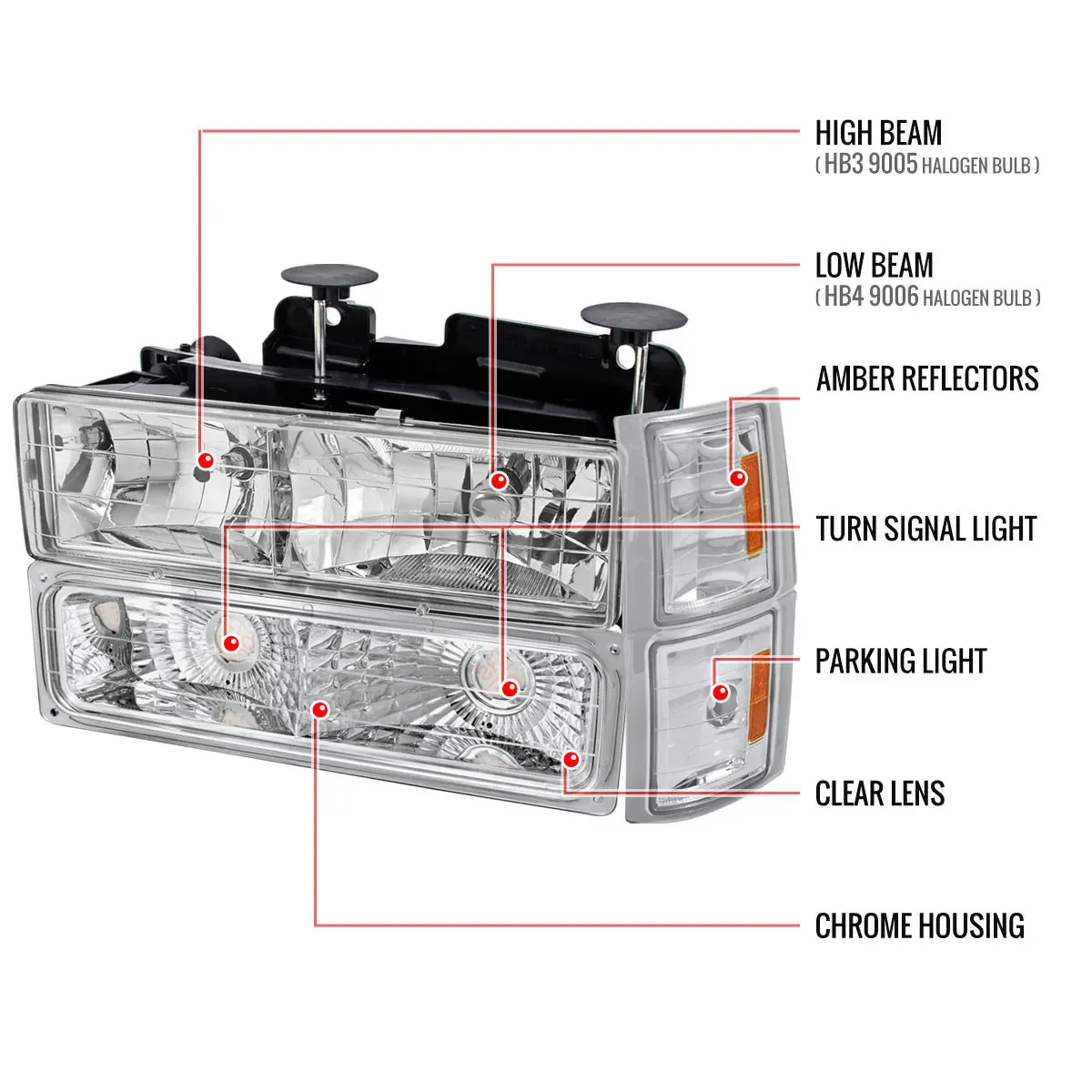 HIGH BEAM
( HB3 9005 HALOGEN BULB )

LOW BEAM
( HB4 9006 HALOGEN BULB )

AMBER REFLECTORS

TURN SIGNAL LIGHT

PARKING LIGHT

CLEAR LENS

CHROME HOUSING