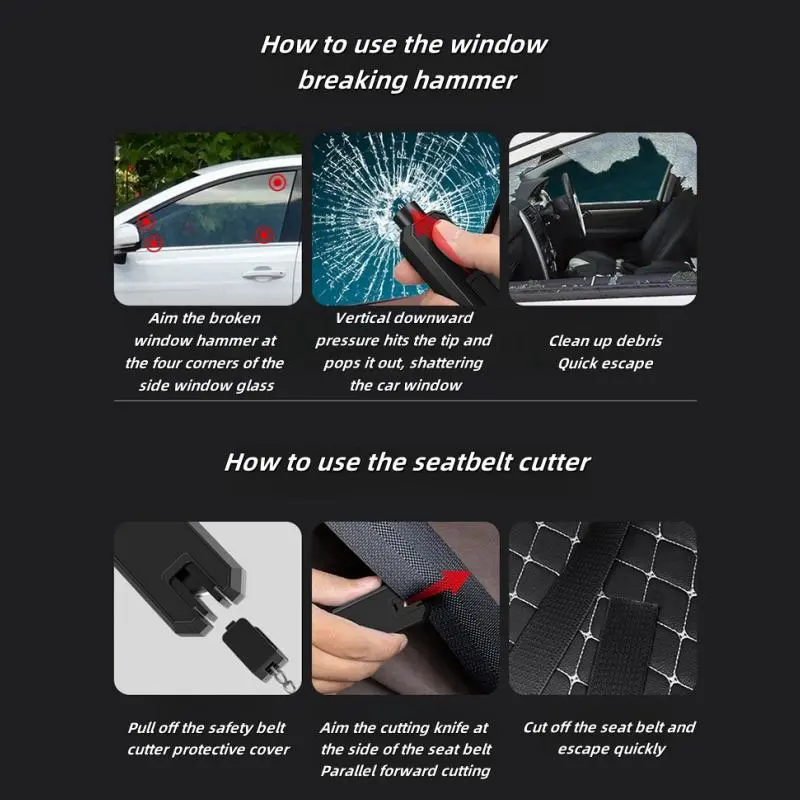 How to use the window breaking hammer

Aim the broken window hammer at the four corners of the side window glass

Vertical downward pressure hits the tip and pops it out, shattering the car window

Clean up debris
Quick escape

How to use the seatbelt cutter

Pull off the safety belt cutter protective cover

Aim the cutting knife at the side of the seat belt
Parallel forward cutting

Cut off the seat belt and escape quickly