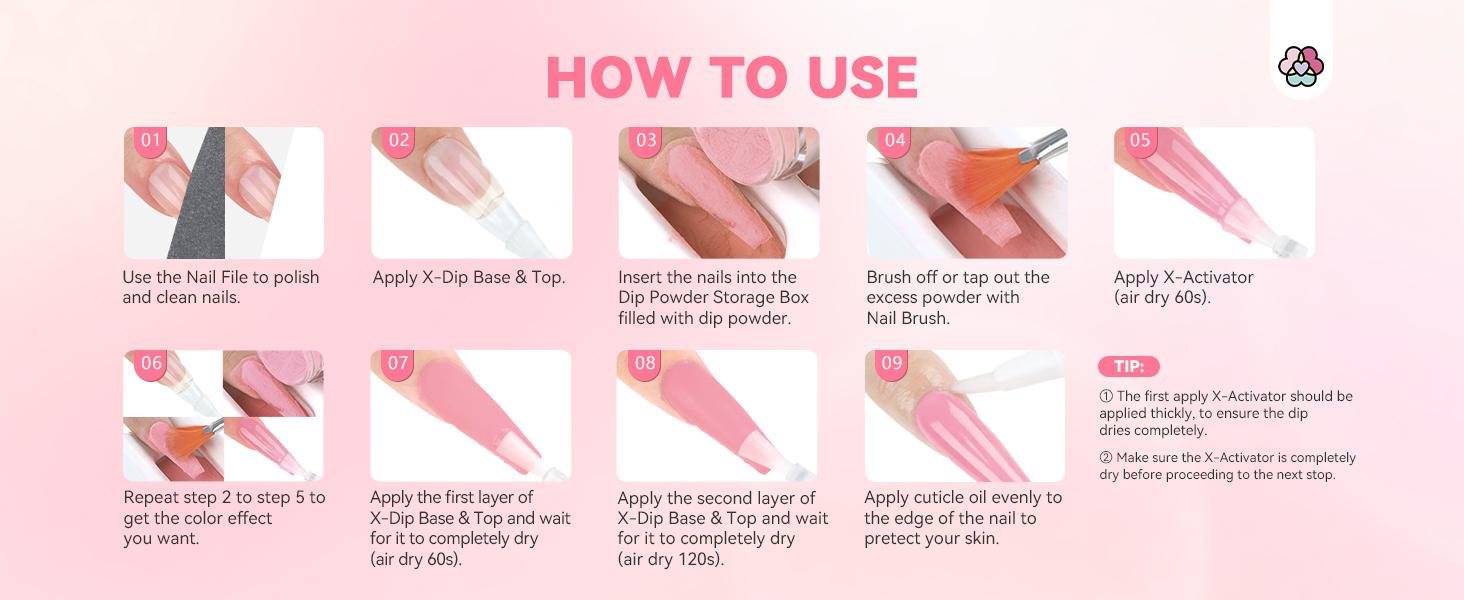 HOW TO USE

01
Use the Nail File to polish and clean nails.

02
Apply X-Dip Base & Top.

03
Insert the nails into the Dip Powder Storage Box filled with dip powder.

04
Brush off or tap out the excess powder with Nail Brush.

05
Apply X-Activator (air dry 60s).

06
Repeat step 2 to step 5 to get the color effect you want.

07
Apply the first layer of X-Dip Base & Top and wait for it to completely dry (air dry 60s).

08
Apply the second layer of X-Dip Base & Top and wait for it to completely dry (air dry 120s).

09
Apply cuticle oil evenly to the edge of the nail to pretect your skin.

TIP:
① The first apply X-Activator should be applied thickly, to ensure the dip dries completely.
② Make sure the X-Activator is completely dry before proceeding to the next stop.