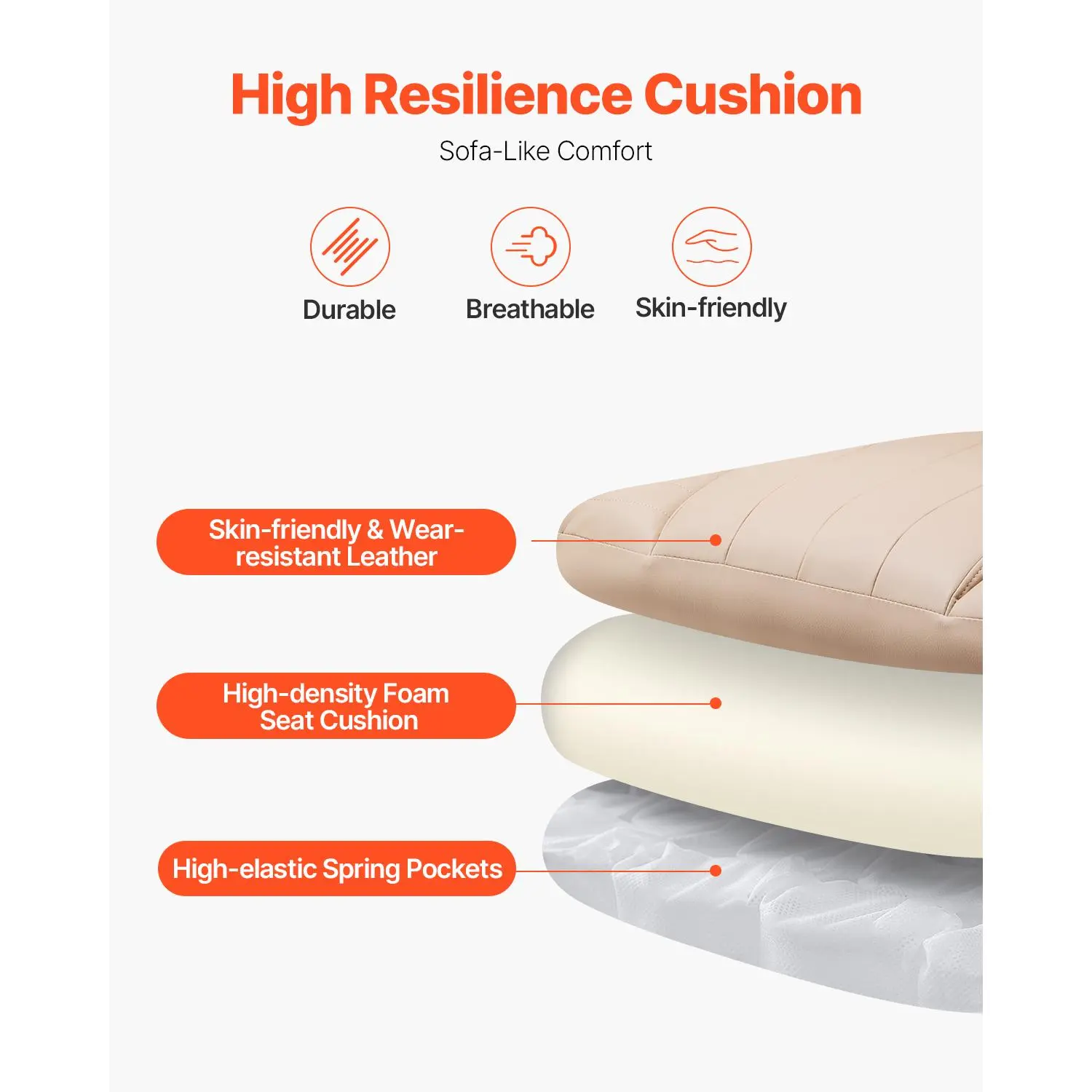 High Resilience Cushion

Sofa-Like Comfort

Durable

Breathable

Skin-friendly

Skin-friendly & Wear-resistant Leather

High-density Foam Seat Cushion

High-elastic Spring Pockets