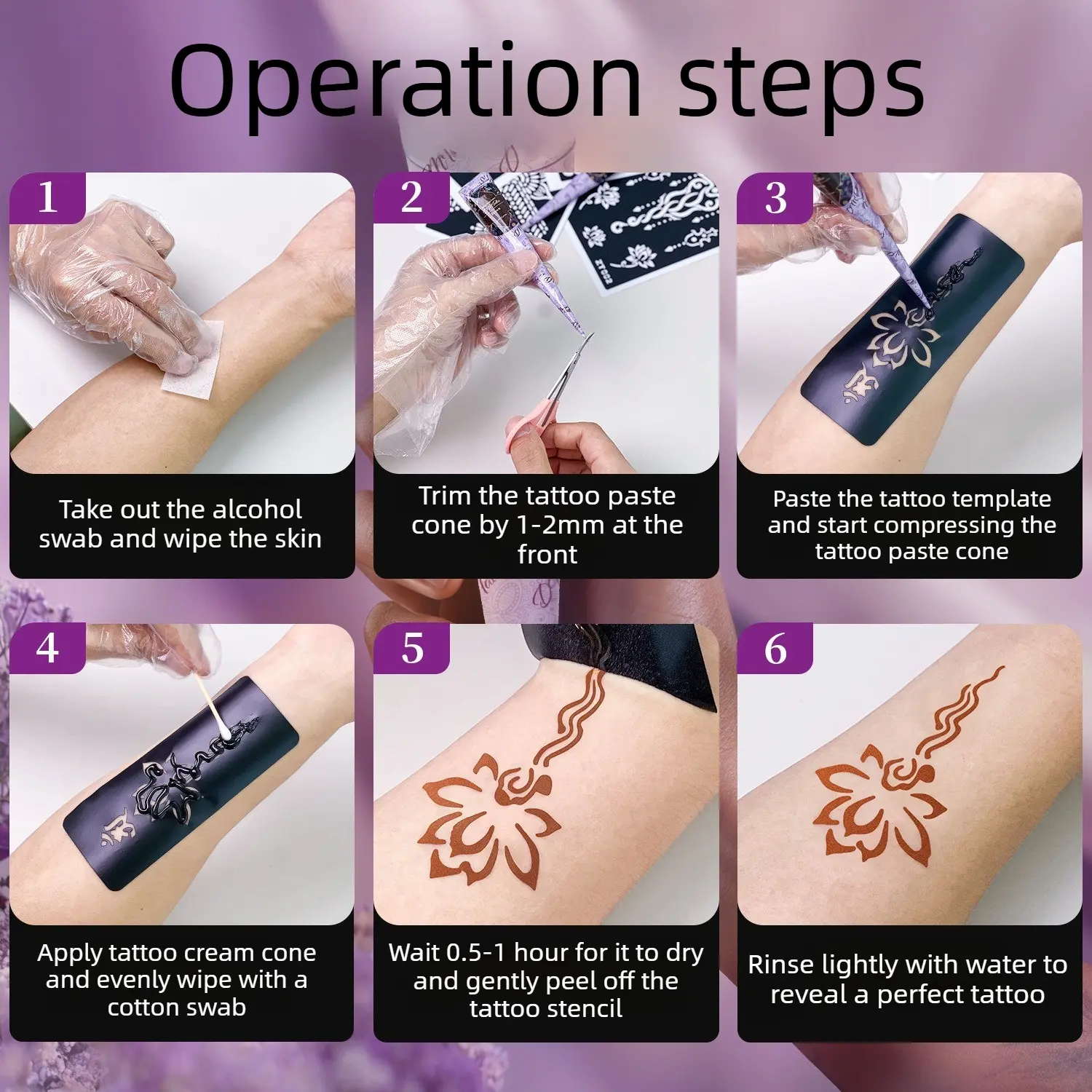 Operation steps

1

Take out the alcohol swab and wipe the skin

2

Trim the tattoo paste cone by 1-2mm at the front

3

Paste the tattoo template and start compressing the tattoo paste cone

4

Apply tattoo cream cone and evenly wipe with a cotton swab

5

Wait 0.5-1 hour for it to dry and gently peel off the tattoo stencil

6

Rinse lightly with water to reveal a perfect tattoo