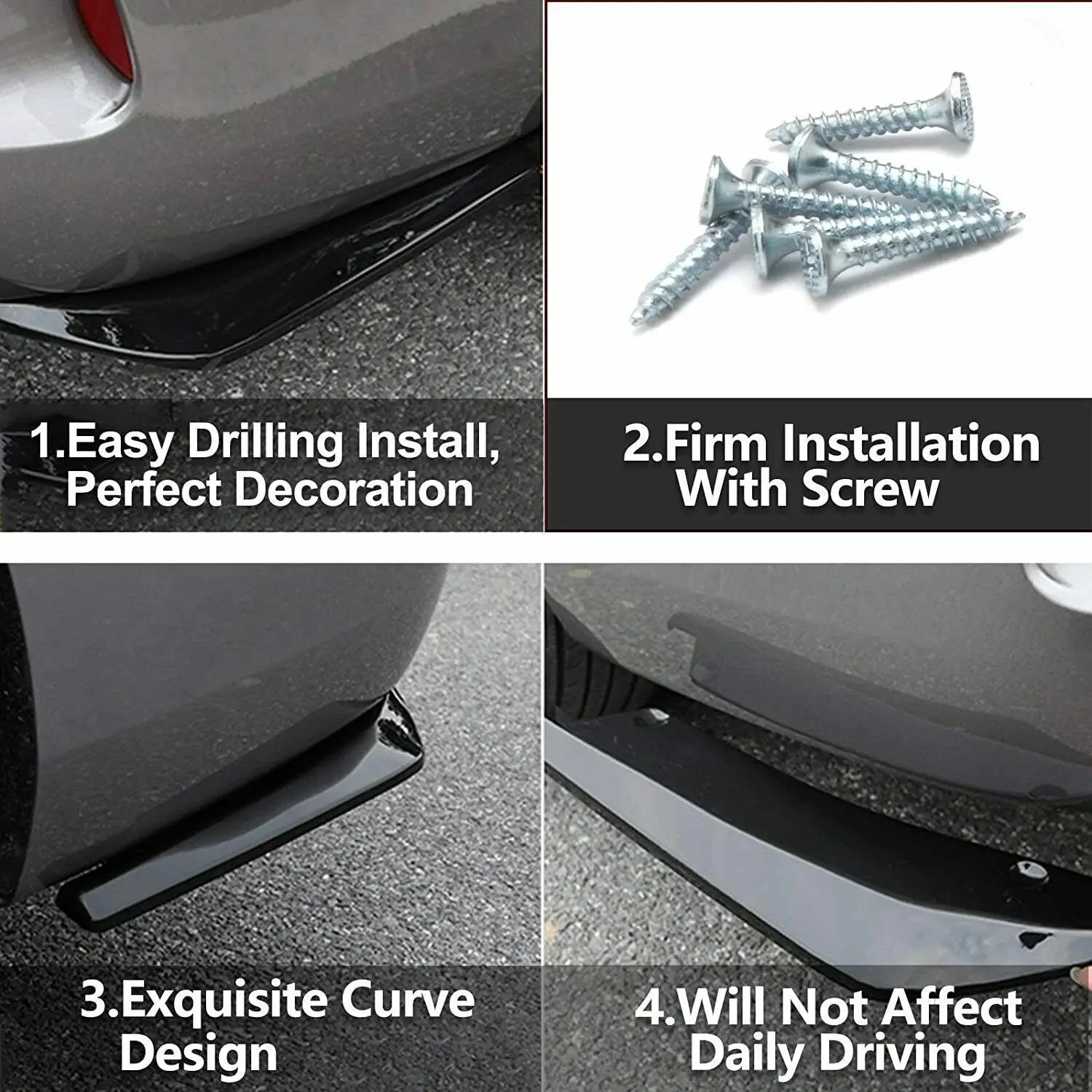 1.Easy Drilling Install, Perfect Decoration

2.Firm Installation With Screw

3.Exquisite Curve Design

4.Will Not Affect Daily Driving