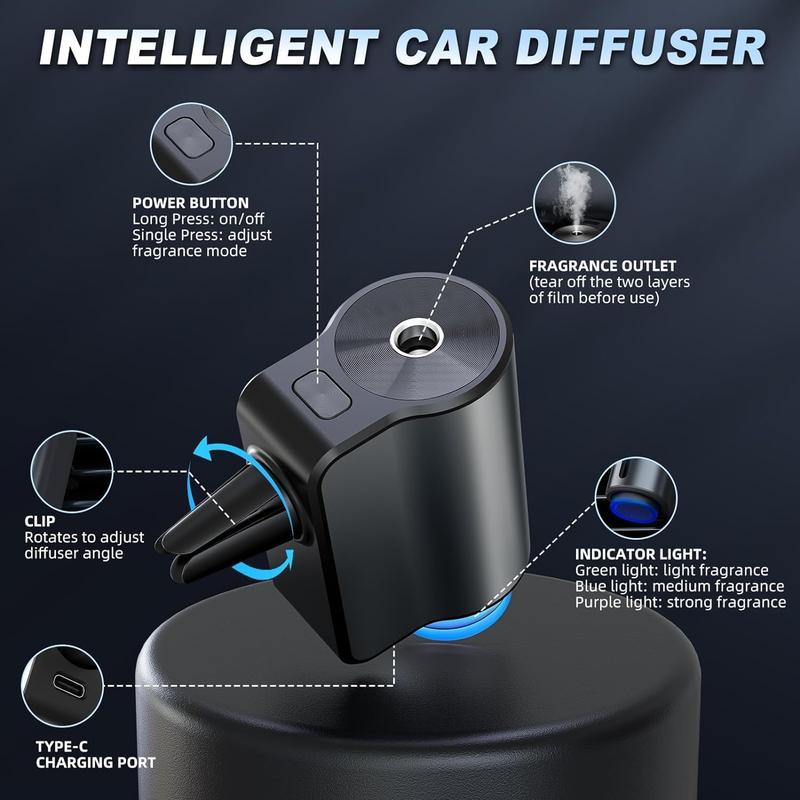 INTELLIGENT CAR DIFFUSER

POWER BUTTON
Long Press: on/off
Single Press: adjust fragrance mode

FRAGRANCE OUTLET
(tear off the two layers of film before use)

CLIP
Rotates to adjust diffuser angle

INDICATOR LIGHT:
Green light: light fragrance
Blue light: medium fragrance
Purple light: strong fragrance

TYPE-C
CHARGING PORT