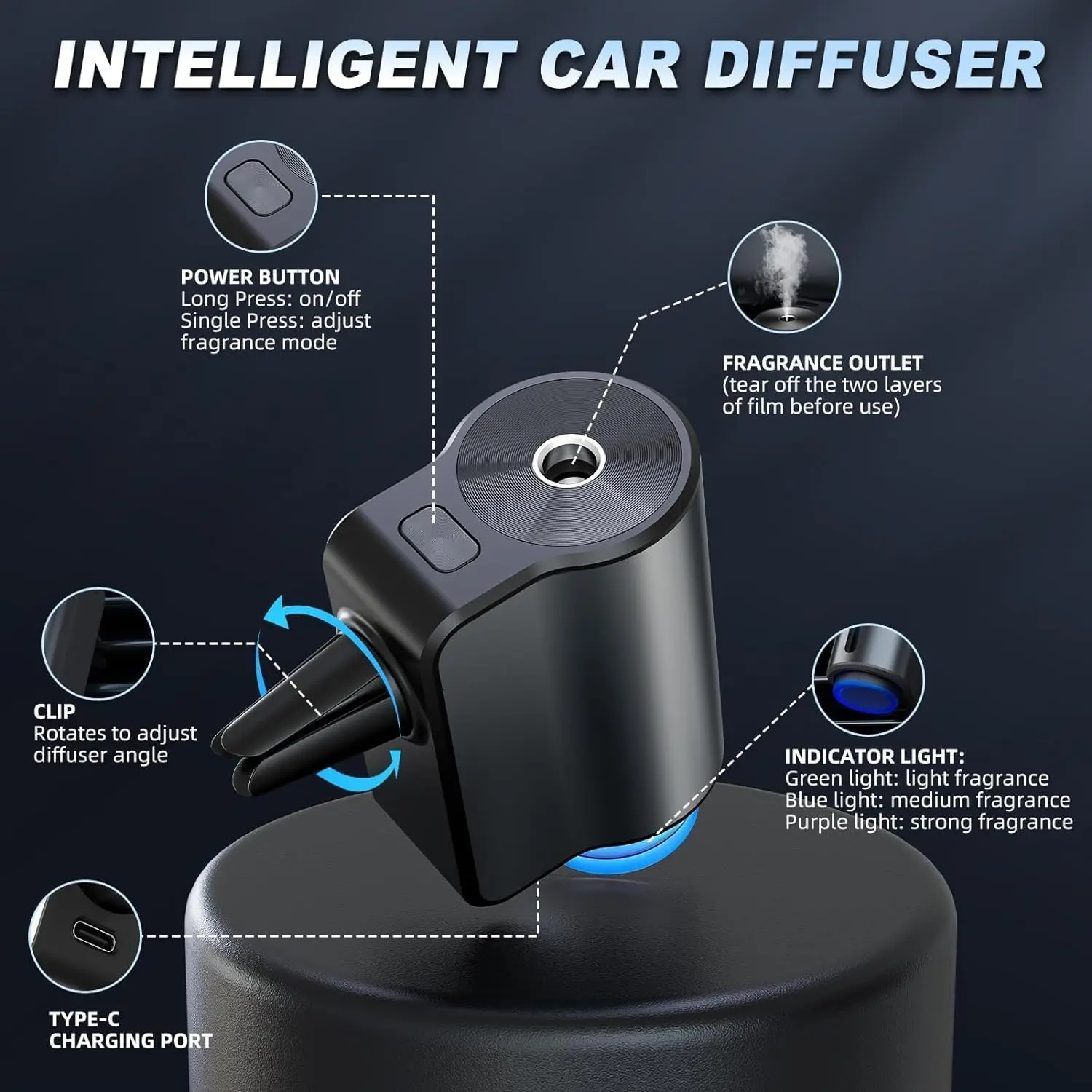 INTELLIGENT CAR DIFFUSER

POWER BUTTON
Long Press: on/off
Single Press: adjust fragrance mode

FRAGRANCE OUTLET
(tear off the two layers of film before use)

CLIP
Rotates to adjust diffuser angle

INDICATOR LIGHT:
Green light: light fragrance
Blue light: medium fragrance
Purple light: strong fragrance

TYPE-C
CHARGING PORT