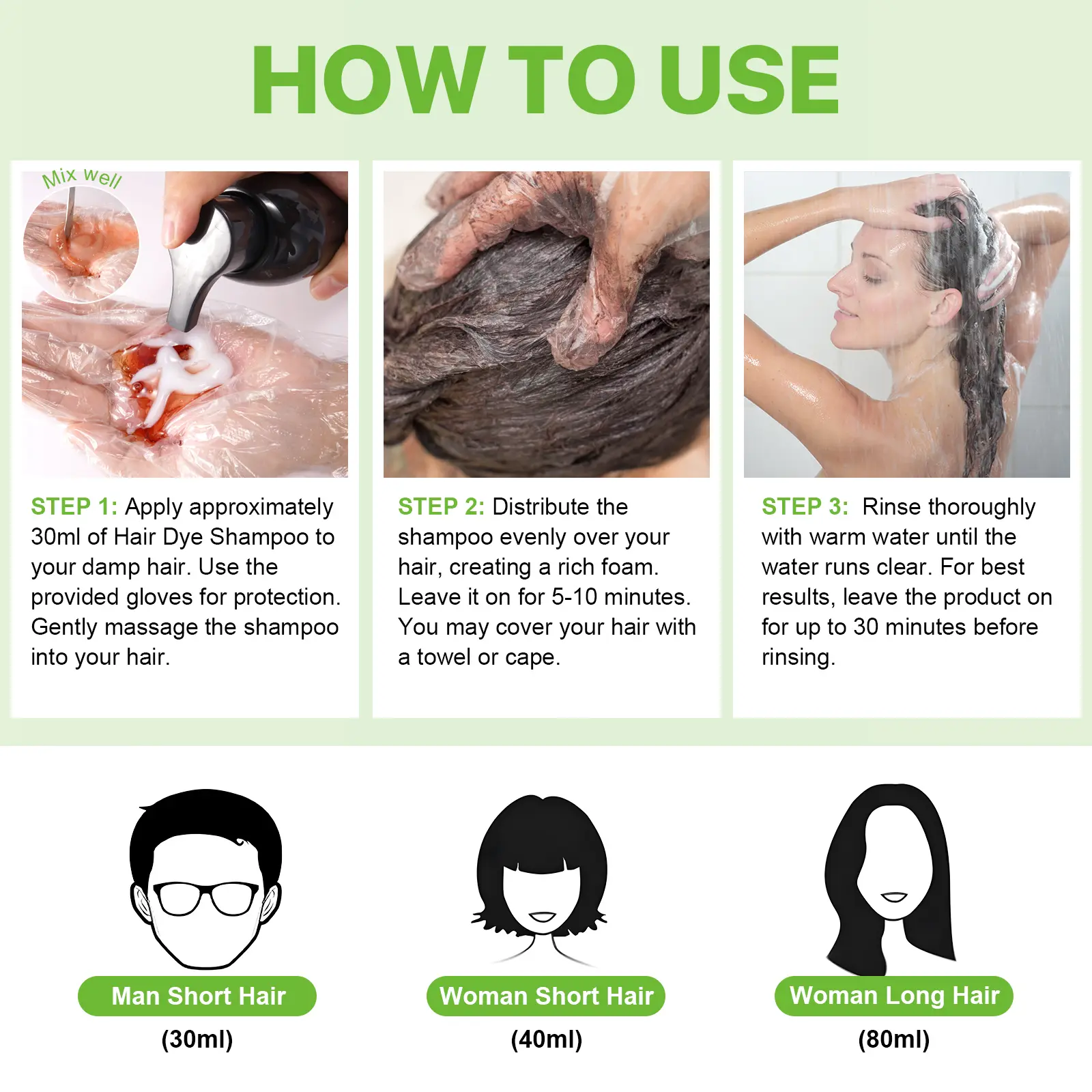 HOW TO USE

Mix well

STEP 1: Apply approximately 30ml of Hair Dye Shampoo to your damp hair. Use the provided gloves for protection. Gently massage the shampoo into your hair.

STEP 2: Distribute the shampoo evenly over your hair, creating a rich foam. Leave it on for 5-10 minutes. You may cover your hair with a towel or cape.

STEP 3: Rinse thoroughly with warm water until the water runs clear. For best results, leave the product on for up to 30 minutes before rinsing.

Man Short Hair
(30ml)

Woman Short Hair
(40ml)

Woman Long Hair
(80ml)