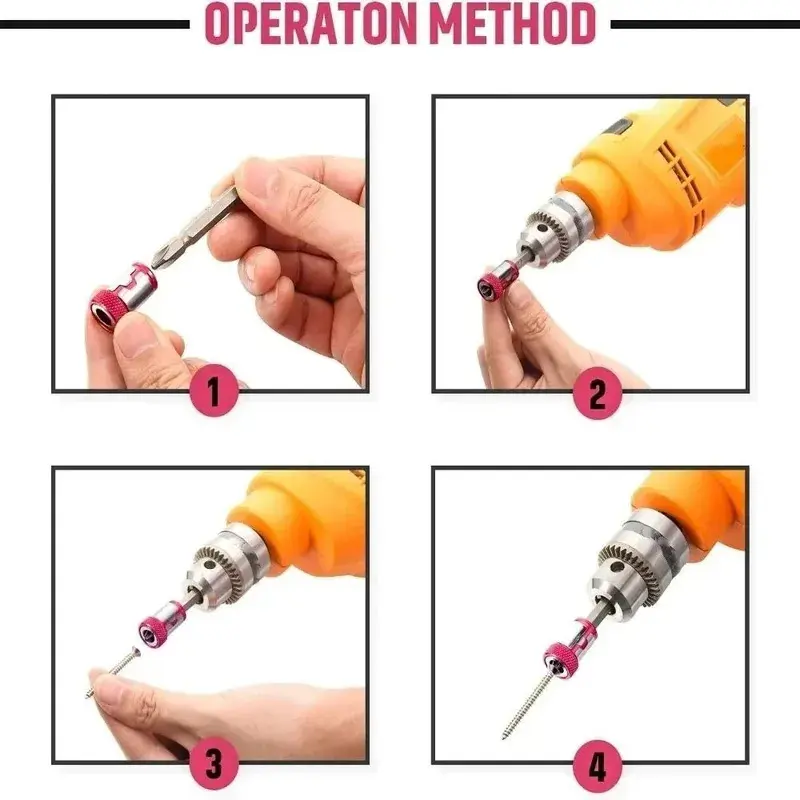 OPERATON METHOD

1

2

3

4