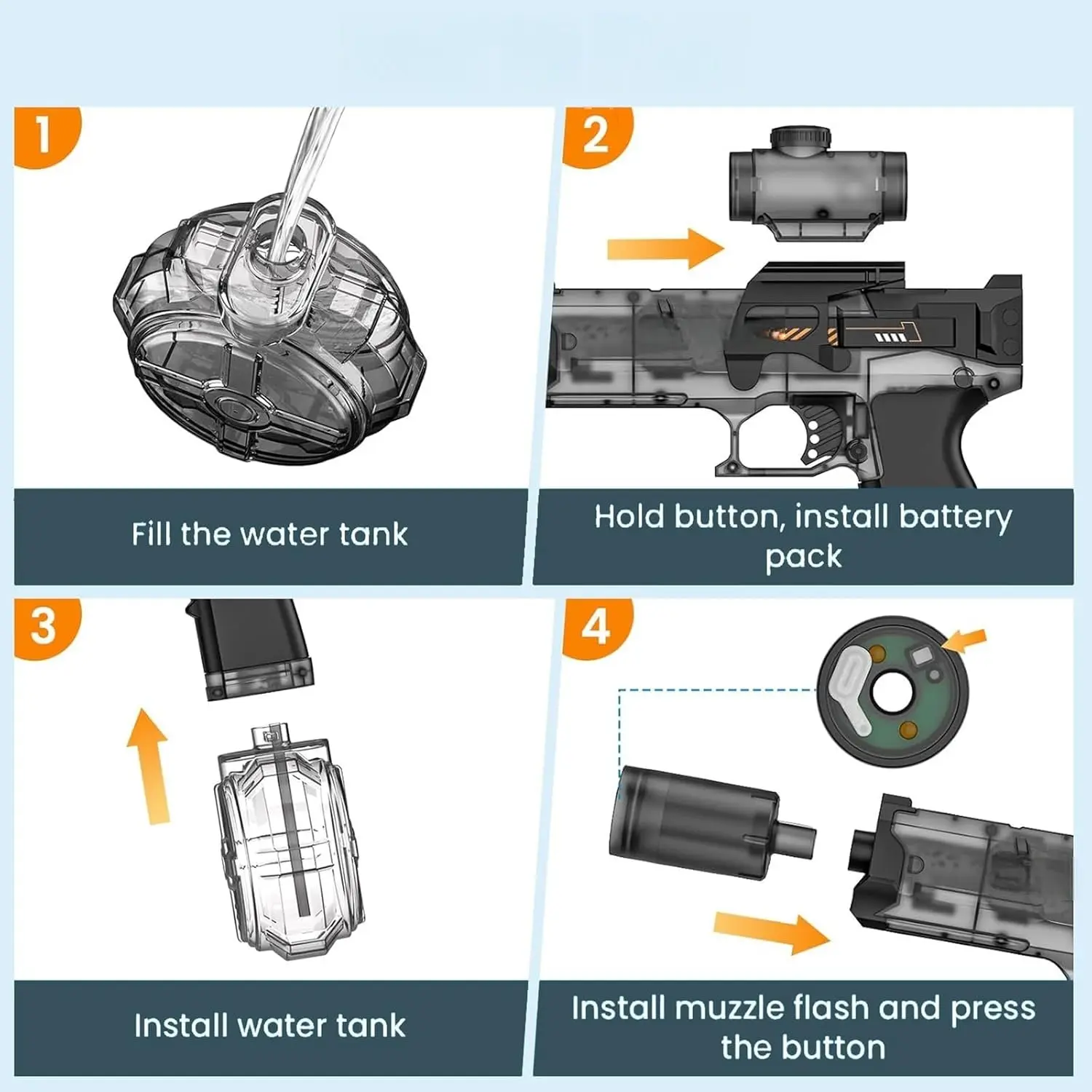 1

Fill the water tank

2

Hold button, install battery pack

3

Install water tank

4

Install muzzle flash and press the button