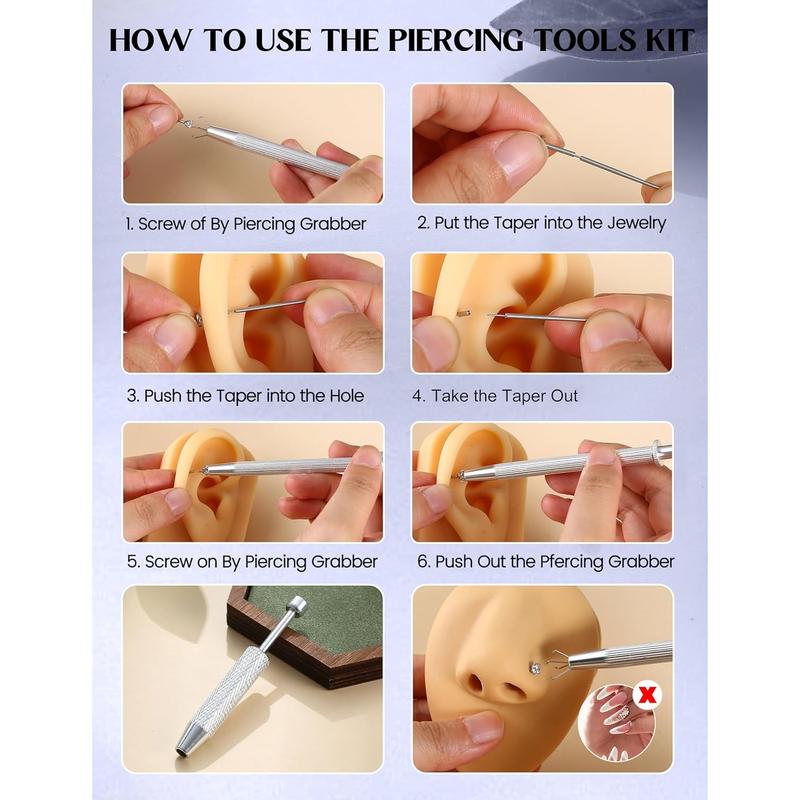 HOW TO USE THE PIERCING TOOLS KIT

1. Screw of By Piercing Grabber

2. Put the Taper into the Jewelry

3. Push the Taper into the Hole

4. Take the Taper Out

5. Screw on By Piercing Grabber

6. Push Out the Pfercing Grabber