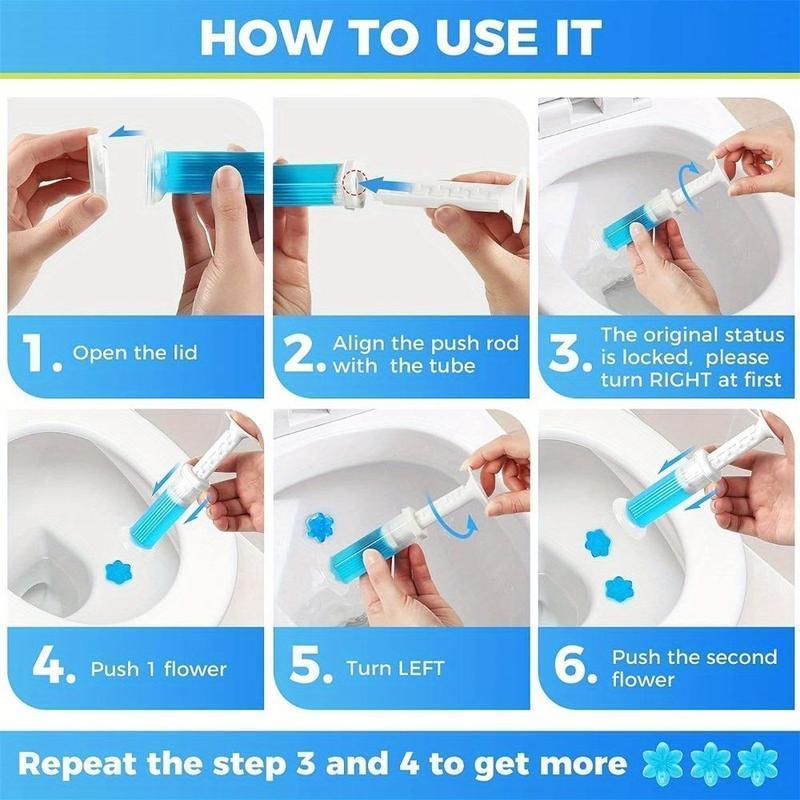 HOW TO USE IT

1. Open the lid

2. Align the push rod with the tube

3. The original status is locked, please turn RIGHT at first

4. Push 1 flower

5. Turn LEFT

6. Push the second flower

Repeat the step 3 and 4 to get more