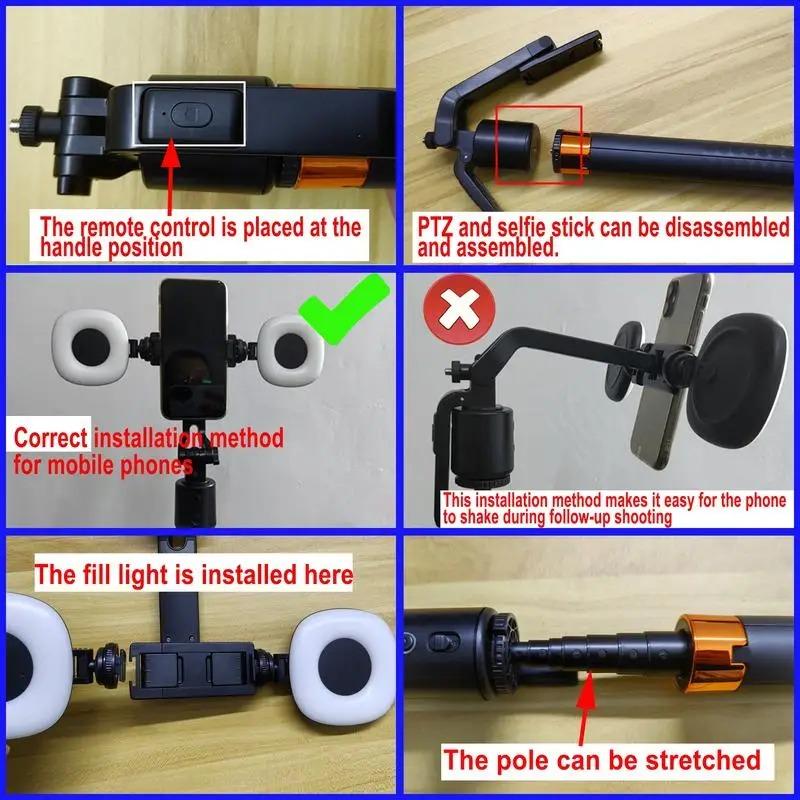 The remote control is placed at the handle position

PTZ and selfie stick can be disassembled and assembled.

Correct installation method for mobile phones

This installation method makes it easy for the phone to shake during follow-up shooting

The fill light is installed here

The pole can be stretched