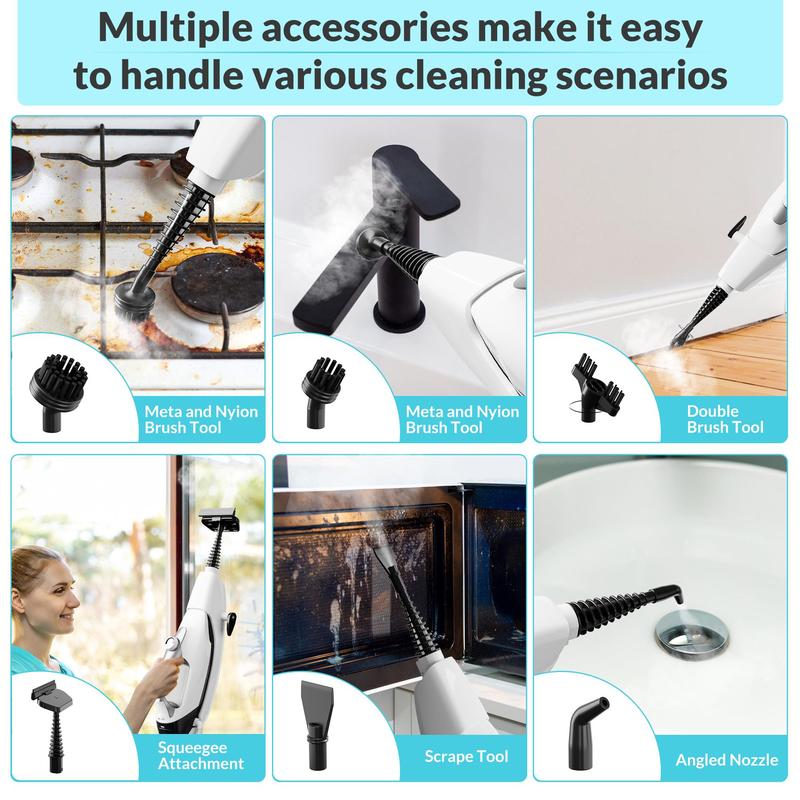 Multiple accessories make it easy to handle various cleaning scenarios

Meta and Nyion Brush Tool

Meta and Nyion Brush Tool

Double Brush Tool

Squeegee Attachment

Scrape Tool

Angled Nozzle