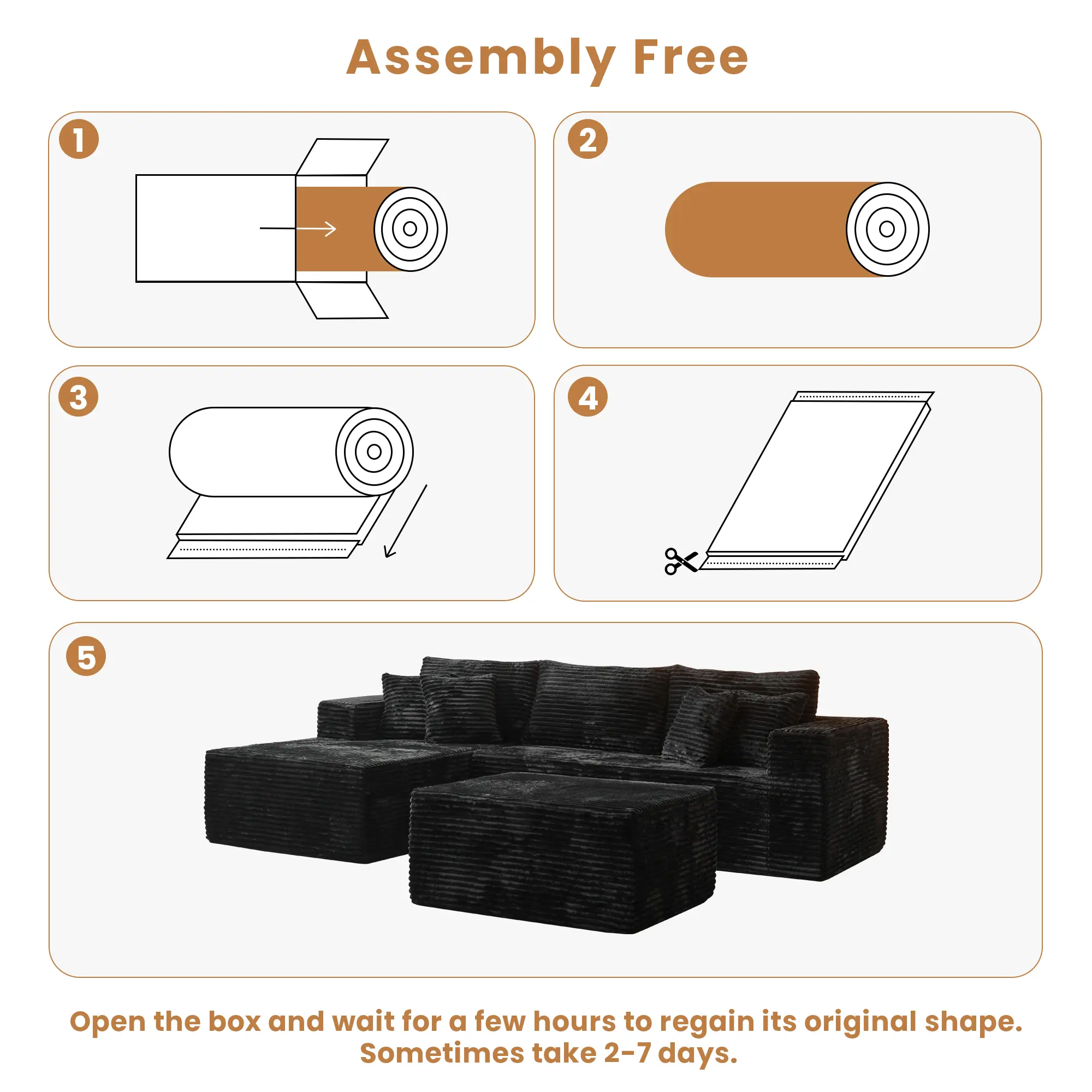 Assembly Free

1

2

3

4

5

Open the box and wait for a few hours to regain its original shape. Sometimes take 2-7 days.