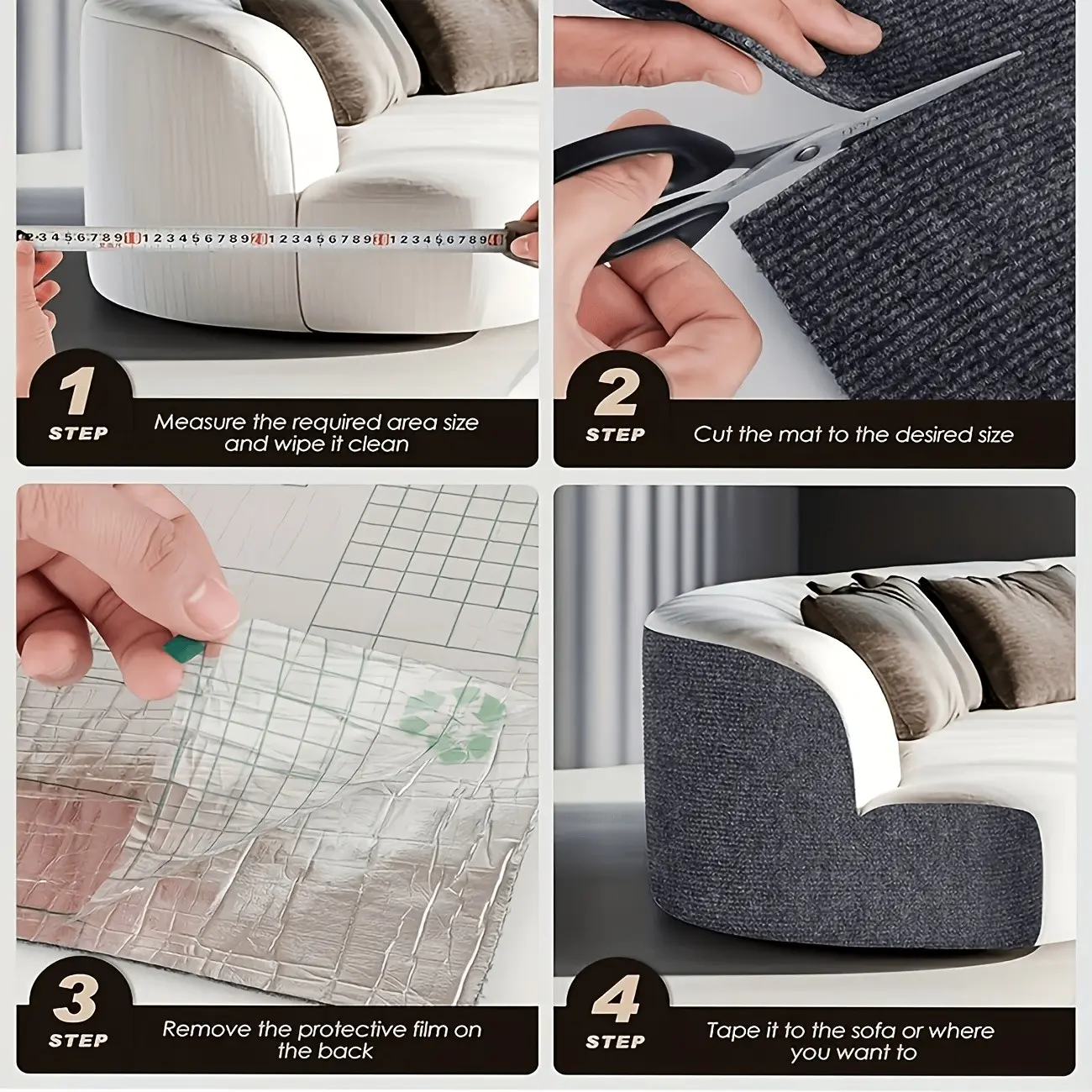 1
STEP
Measure the required area size and wipe it clean

2
STEP
Cut the mat to the desired size

3
STEP
Remove the protective film on the back

4
STEP
Tape it to the sofa or where you want to