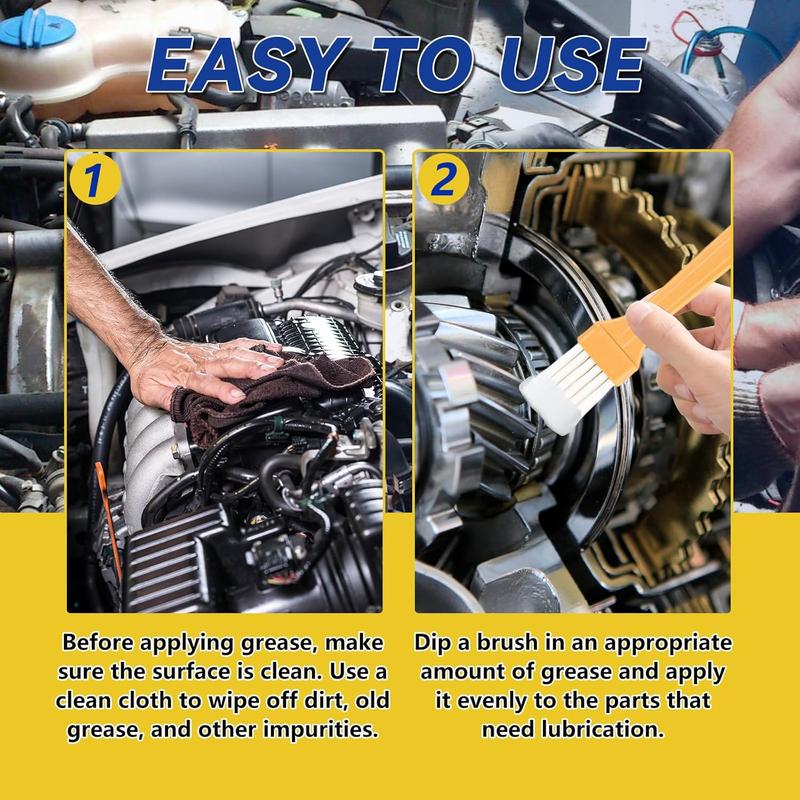 EASY TO USE

1

Before applying grease, make sure the surface is clean. Use a clean cloth to wipe off dirt, old grease, and other impurities.

2

Dip a brush in an appropriate amount of grease and apply it evenly to the parts that need lubrication.