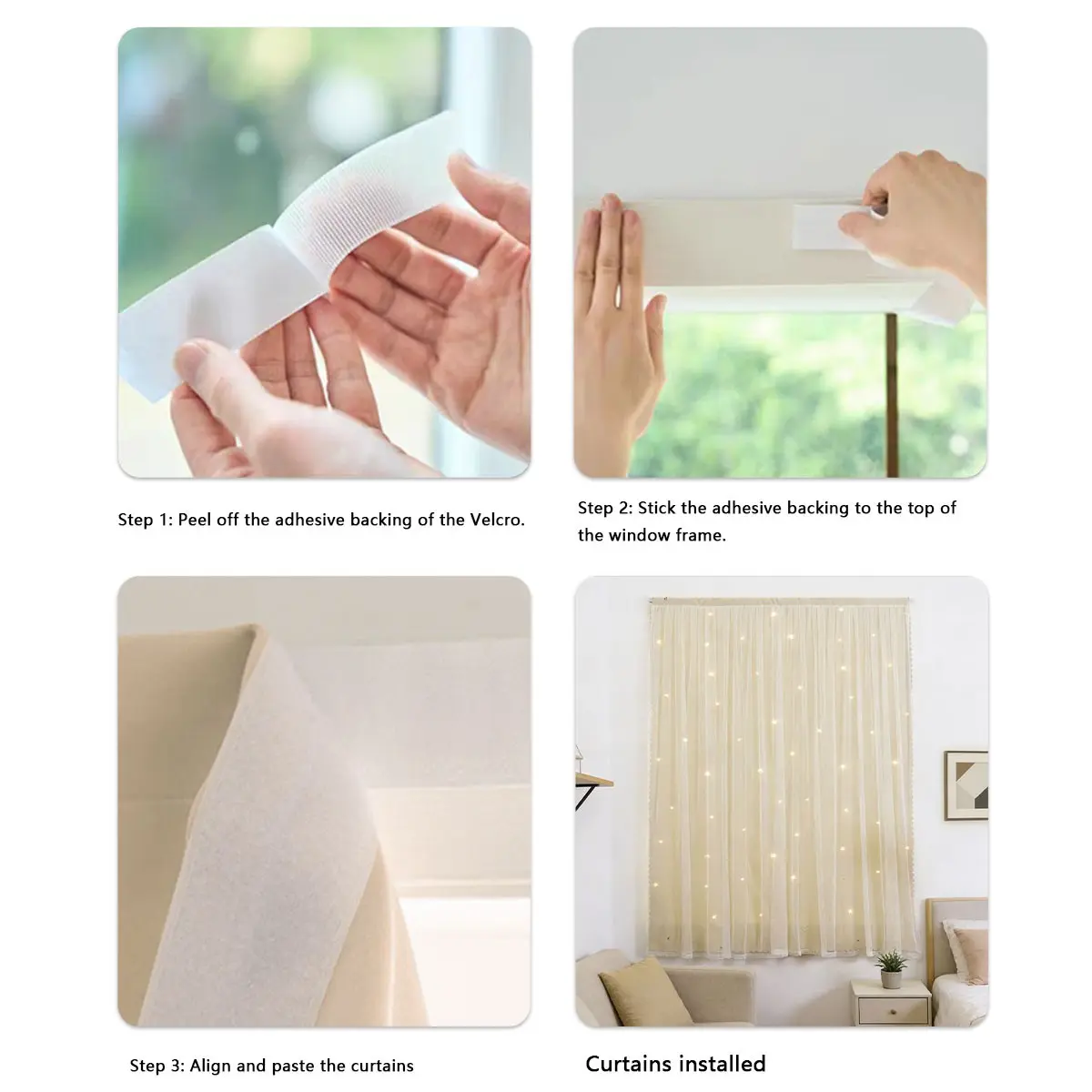 Step 1: Peel off the adhesive backing of the Velcro.

Step 2: Stick the adhesive backing to the top of the window frame.

Step 3: Align and paste the curtains

Curtains installed