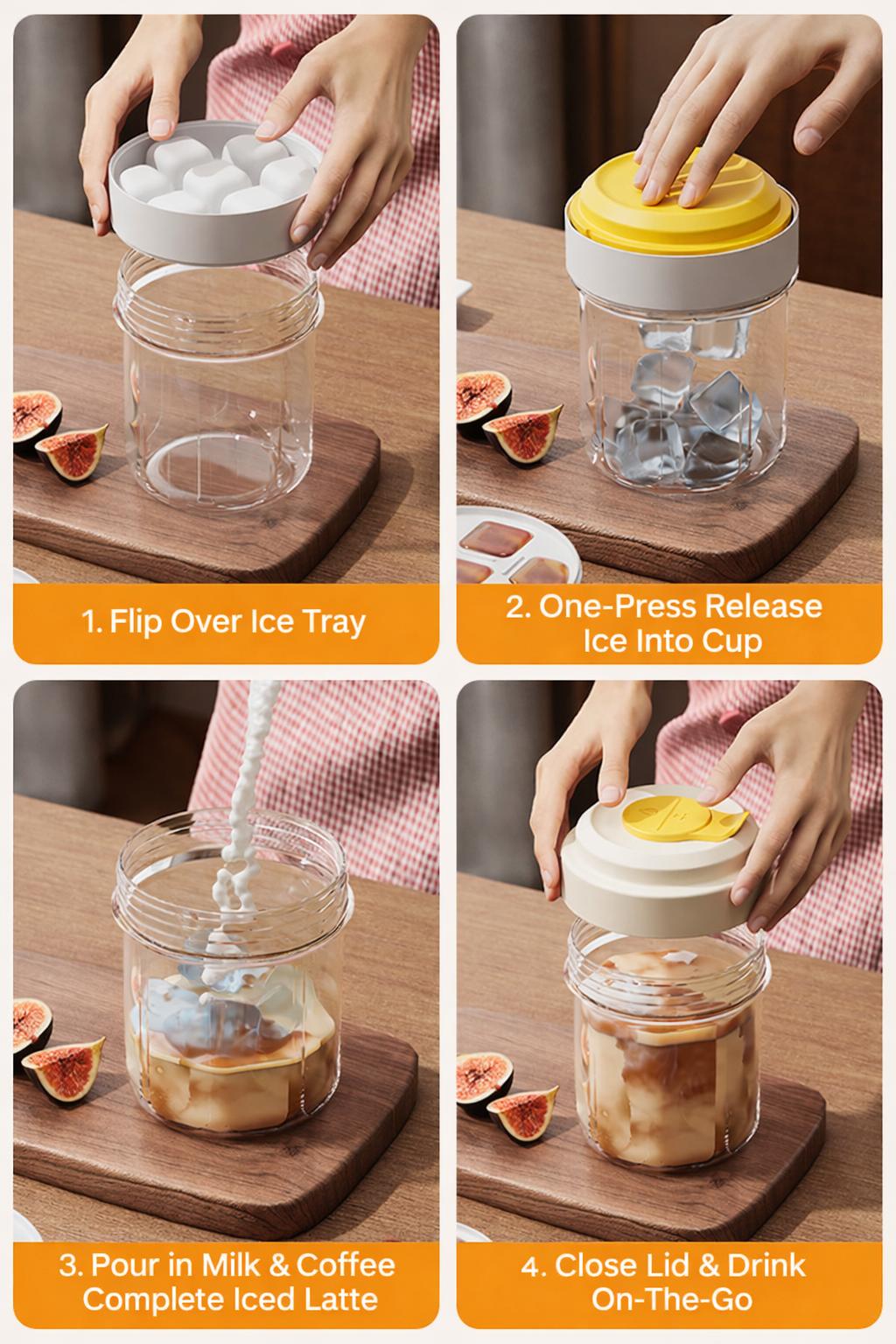 1. Flip Over Ice Tray

2. One-Press Release Ice Into Cup

3. Pour in Milk & Coffee Complete Iced Latte

4. Close Lid & Drink On-The-Go