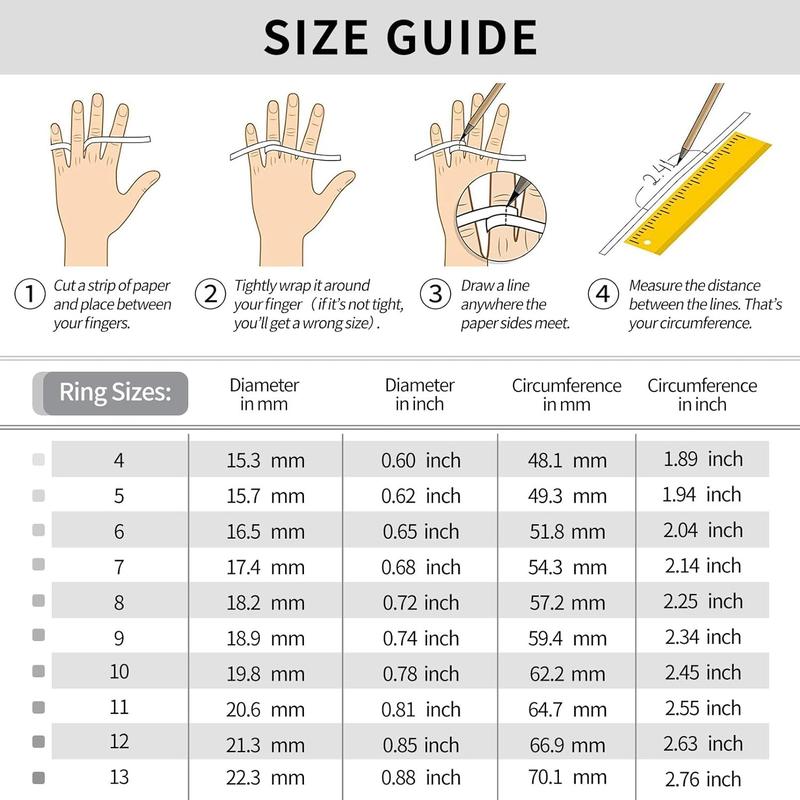 SIZE GUIDE

2.41

① Cut a strip of paper and place between your fingers.

② Tightly wrap it around your finger（if it's not tight, you'll get a wrong size）.

③ Draw a line anywhere the paper sides meet.

④ Measure the distance between the lines. That's your circumference.

| Ring Sizes: | Diameter in mm | Diameter in inch | Circumference in mm | Circumference in inch |
|---|---|---|---|---|
| 4 | 15.3 mm | 0.60 inch | 48.1 mm | 1.89 inch |
| 5 | 15.7 mm | 0.62 inch | 49.3 mm | 1.94 inch |
| 6 | 16.5 mm | 0.65 inch | 51.8 mm | 2.04 inch |
| 7 | 17.4 mm | 0.68 inch | 54.3 mm | 2.14 inch |
| 8 | 18.2 mm | 0.72 inch | 57.2 mm | 2.25 inch |
| 9 | 18.9 mm | 0.74 inch | 59.4 mm | 2.34 inch |
| 10 | 19.8 mm | 0.78 inch | 62.2 mm | 2.45 inch |
| 11 | 20.6 mm | 0.81 inch | 64.7 mm | 2.55 inch |
| 12 | 21.3 mm | 0.85 inch | 66.9 mm | 2.63 inch |
| 13 | 22.3 mm | 0.88 inch | 70.1 mm | 2.76 inch |