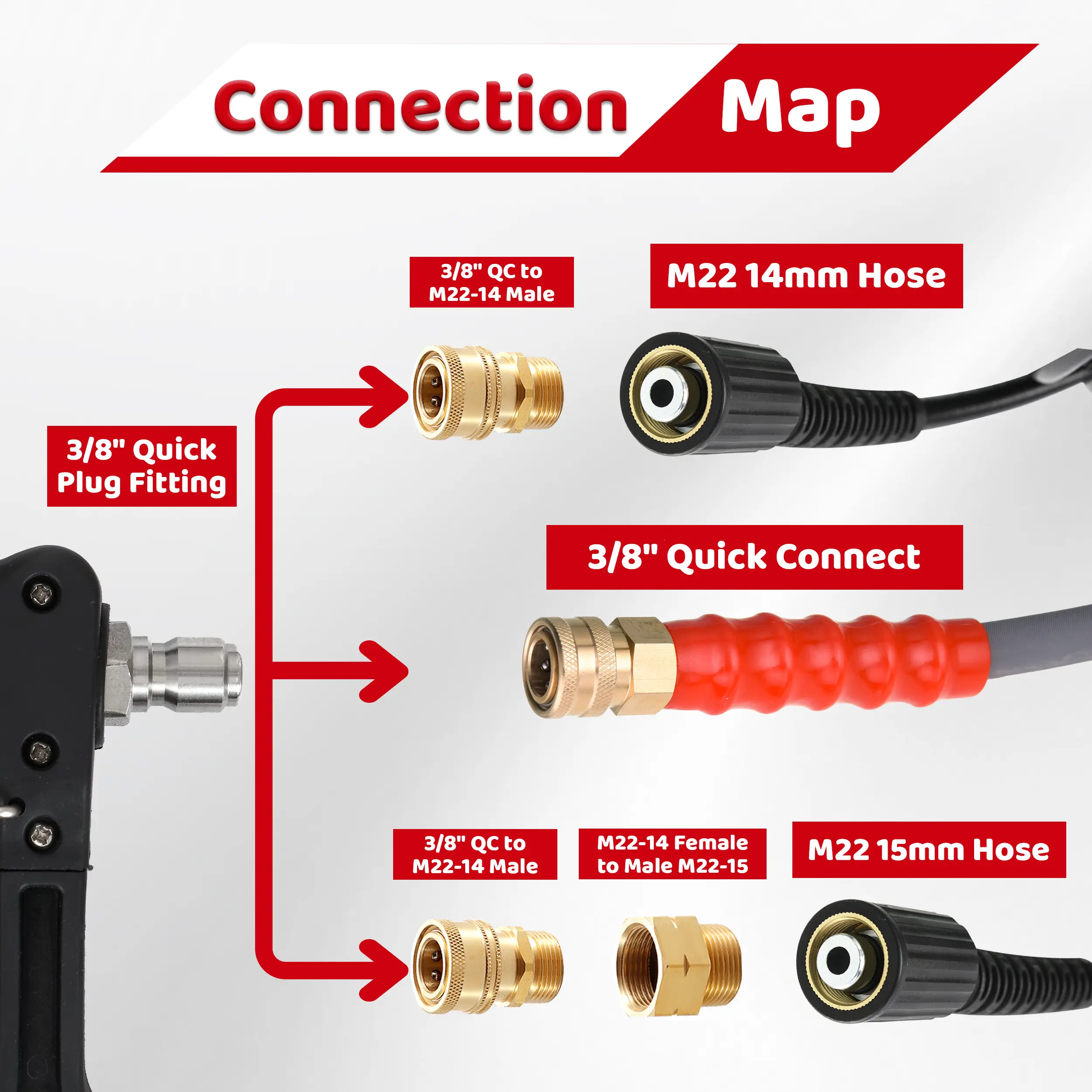 Connection Map

3/8" QC to M22-14 Male

M22 14mm Hose

3/8" Quick Plug Fitting

3/8" Quick Connect

3/8" QC to M22-14 Male

M22-14 Female to Male M22-15

M22 15mm Hose