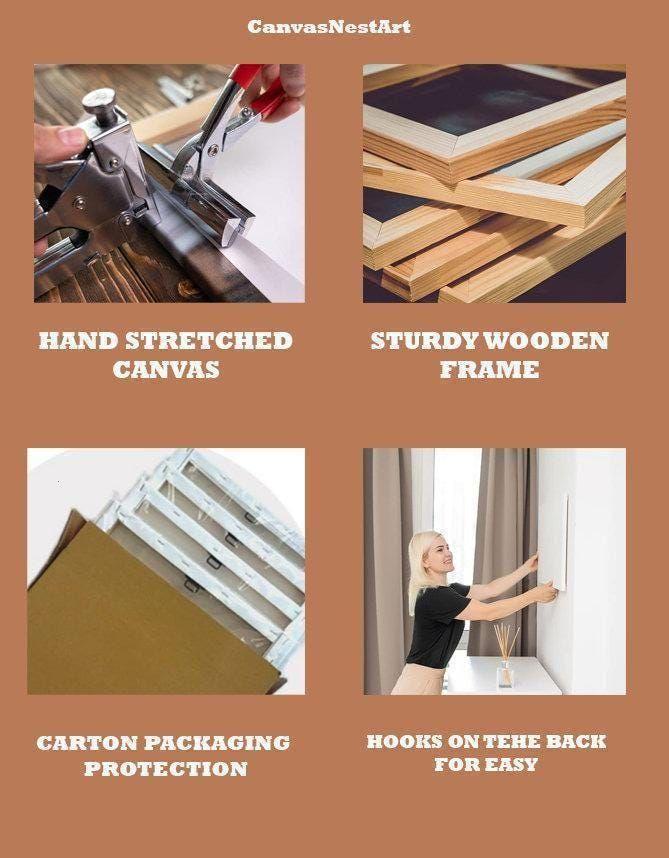 CanvasNestArt

HAND STRETCHED CANVAS

STURDY WOODEN FRAME

CARTON PACKAGING PROTECTION

HOOKS ON TEHE BACK FOR EASY