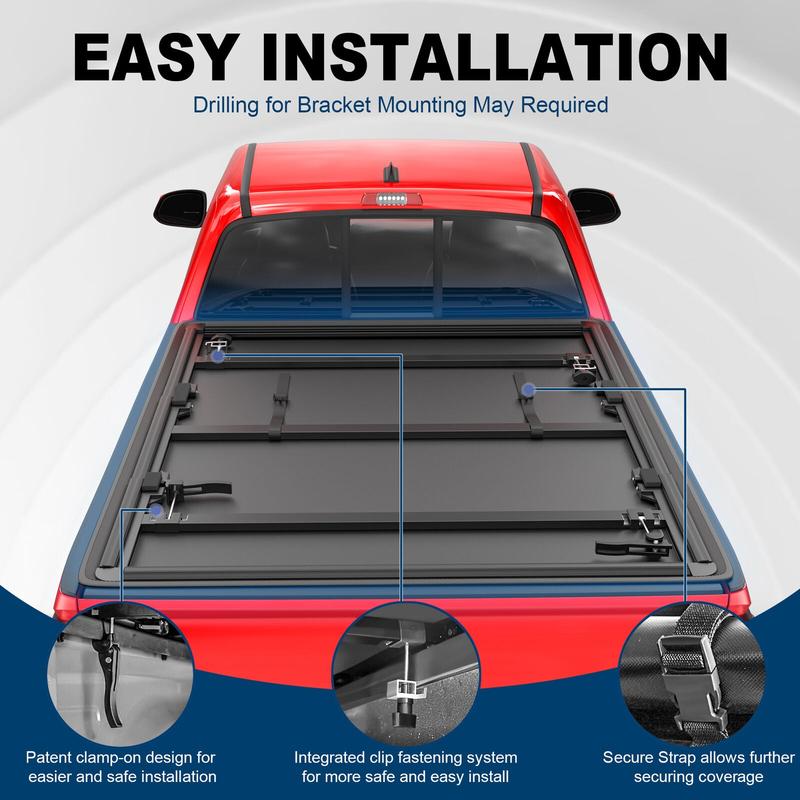 EASY INSTALLATION
Drilling for Bracket Mounting May Required

Patent clamp-on design for easier and safe installation

Integrated clip fastening system for more safe and easy install

Secure Strap allows further securing coverage