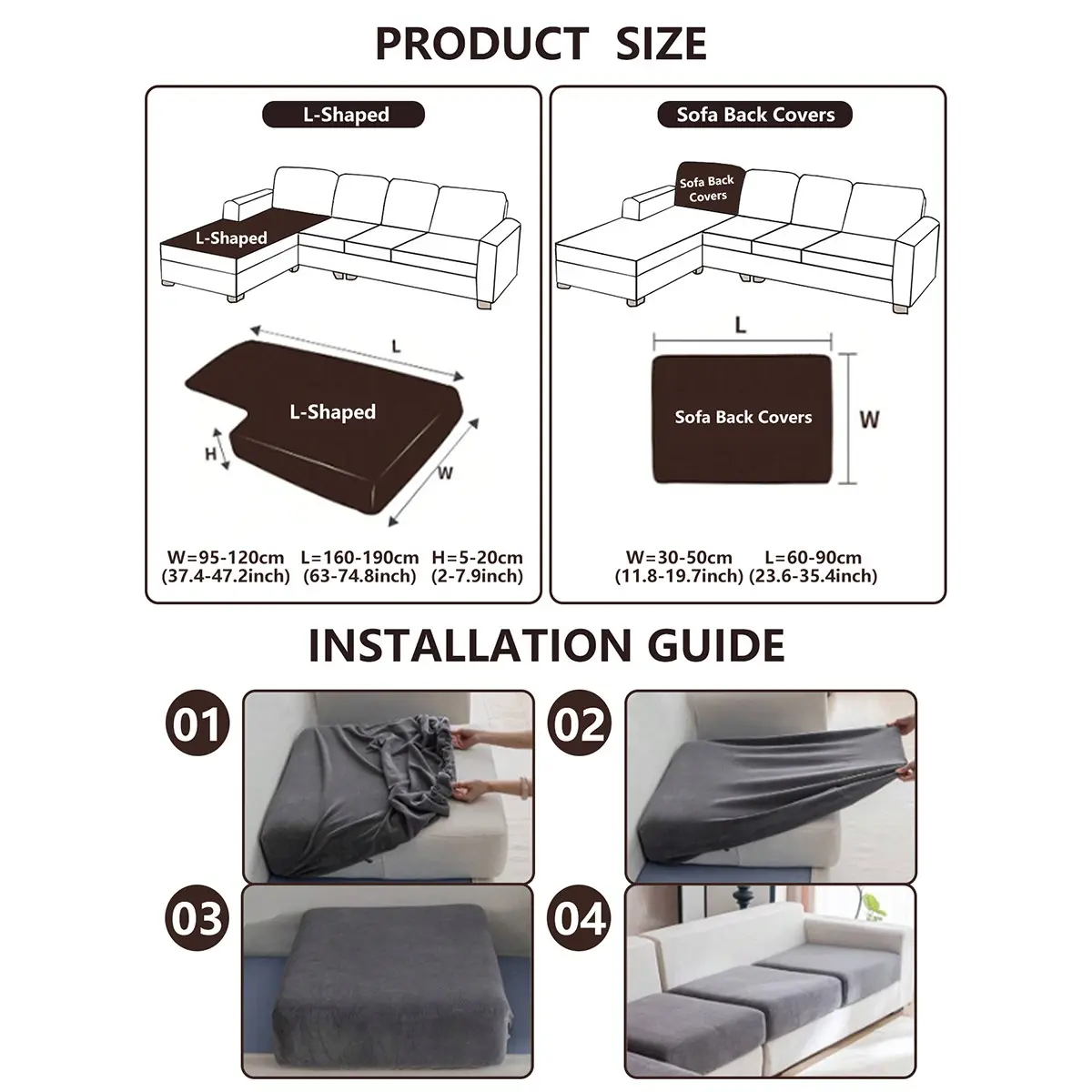 PRODUCT SIZE

L-Shaped

L-Shaped

L

L-Shaped

H

W

W=95-120cm (37.4-47.2inch) L=160-190cm (63-74.8inch) H=5-20cm (2-7.9inch)

Sofa Back Covers

Sofa Back Covers

L

Sofa Back Covers

W

W=30-50cm (11.8-19.7inch) L=60-90cm (23.6-35.4inch)

INSTALLATION GUIDE

01

02

03

04