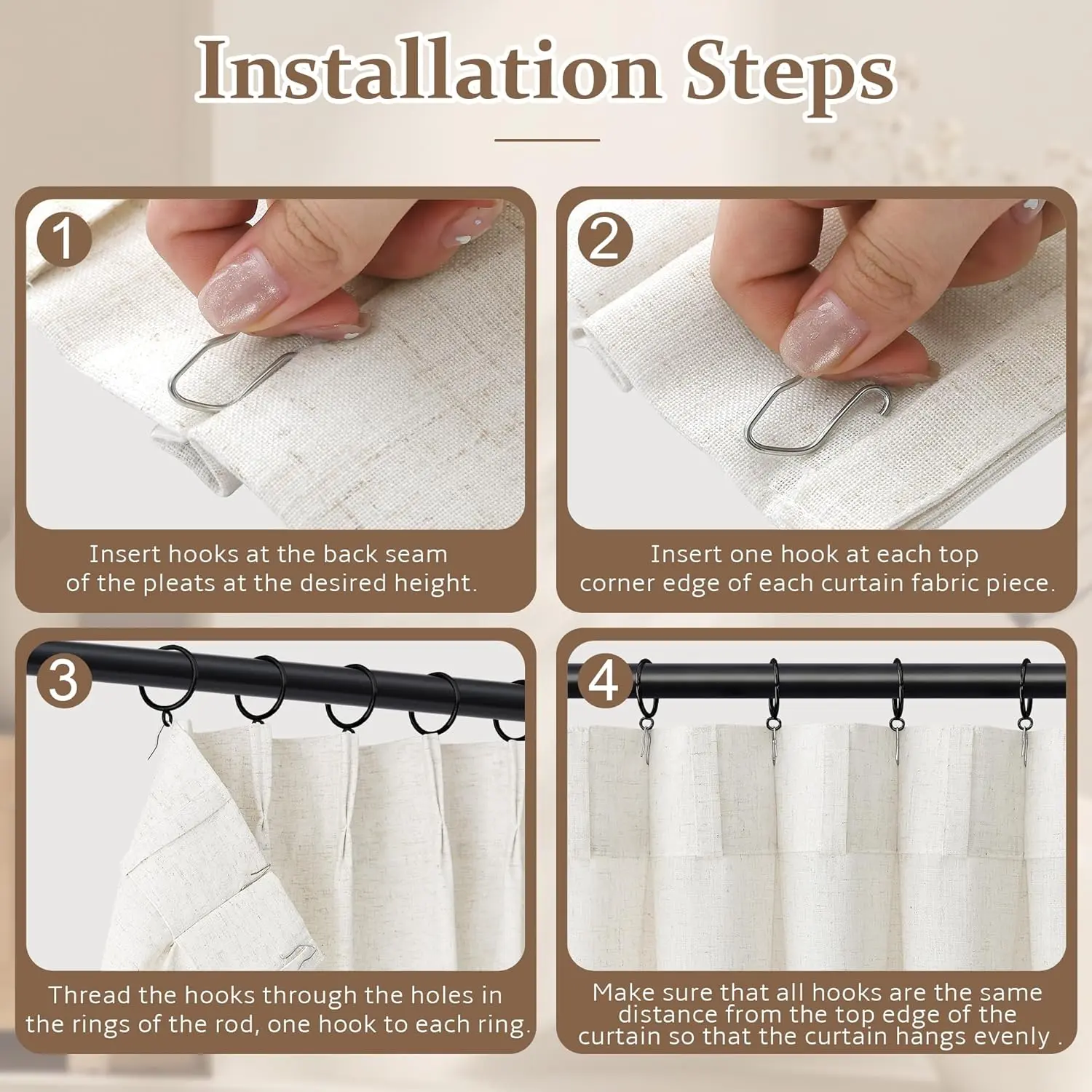 Installation Steps

1

Insert hooks at the back seam of the pleats at the desired height.

2

Insert one hook at each top corner edge of each curtain fabric piece.

3

Thread the hooks through the holes in the rings of the rod, one hook to each ring.

4

Make sure that all hooks are the same distance from the top edge of the curtain so that the curtain hangs evenly .